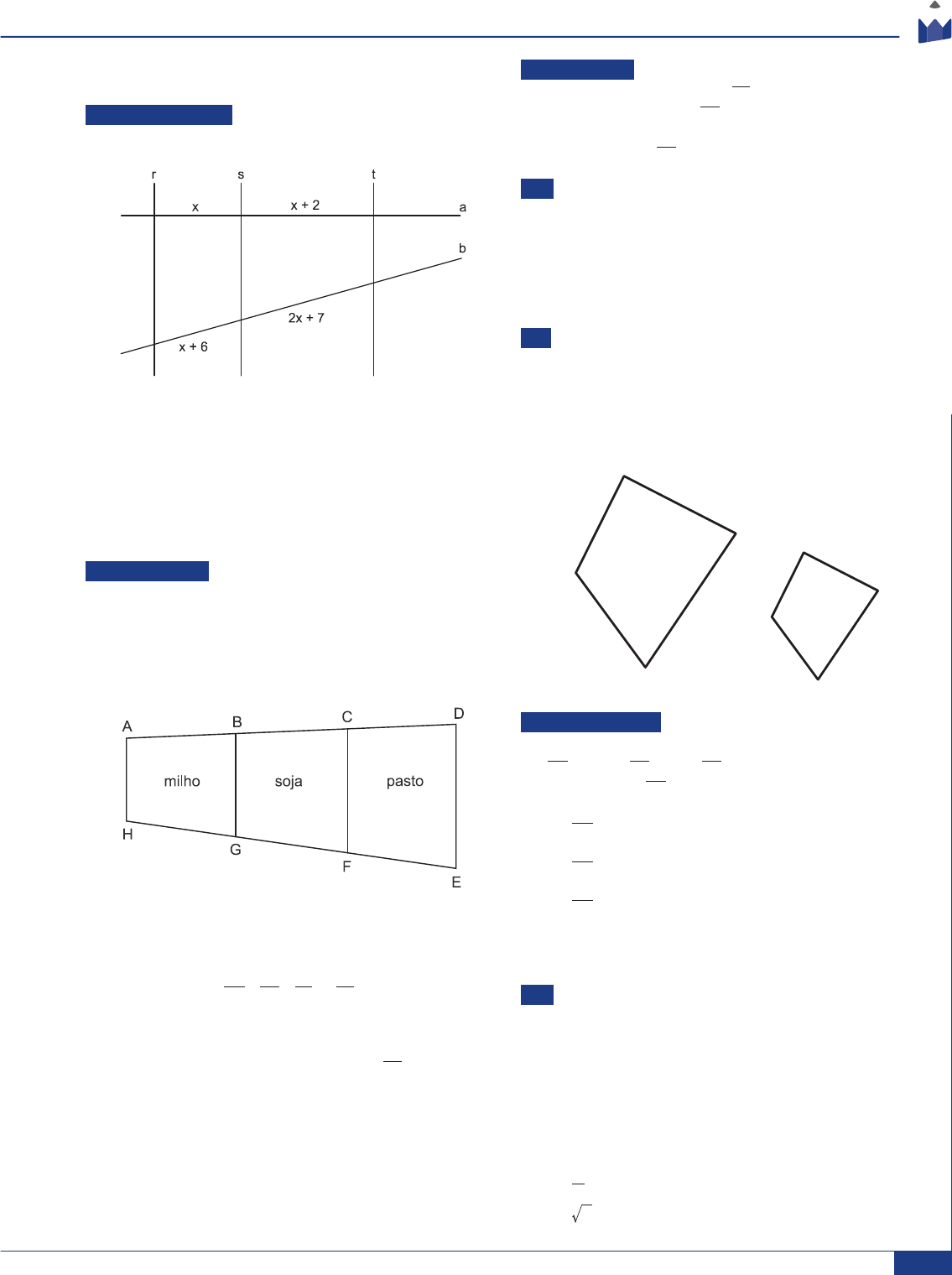 r
s
t
x
x + 2
a
b
2x + 7
x + 6

A
B
C
D
milho
soja
pasto
H
G
F
E