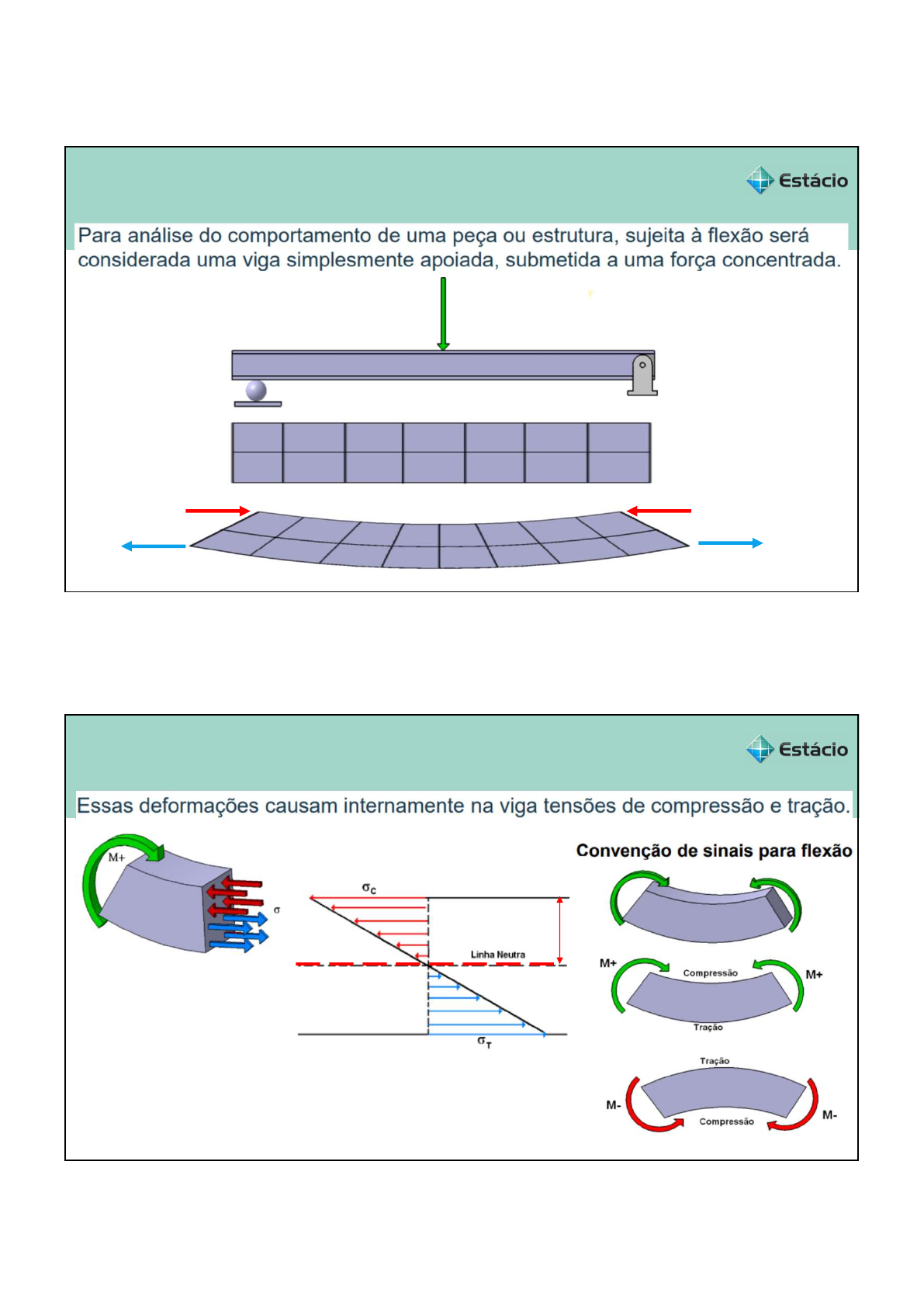 Estácio

Para análise do comportamento de uma peça ou estrutura, sujeita à flexão será considerada uma viga simplesmente apoiada, submetida a uma força concentrada.

Estácio

Essas deformações causam internamente na viga tensões de compressão e tração.

M+

$\sigma$

$\sigma_C$

Linha Neutra

$\sigma_T$

Convenção de sinais para flexão

M+

Compressão

M+

Tração

Tração

M-

Compressão

M-