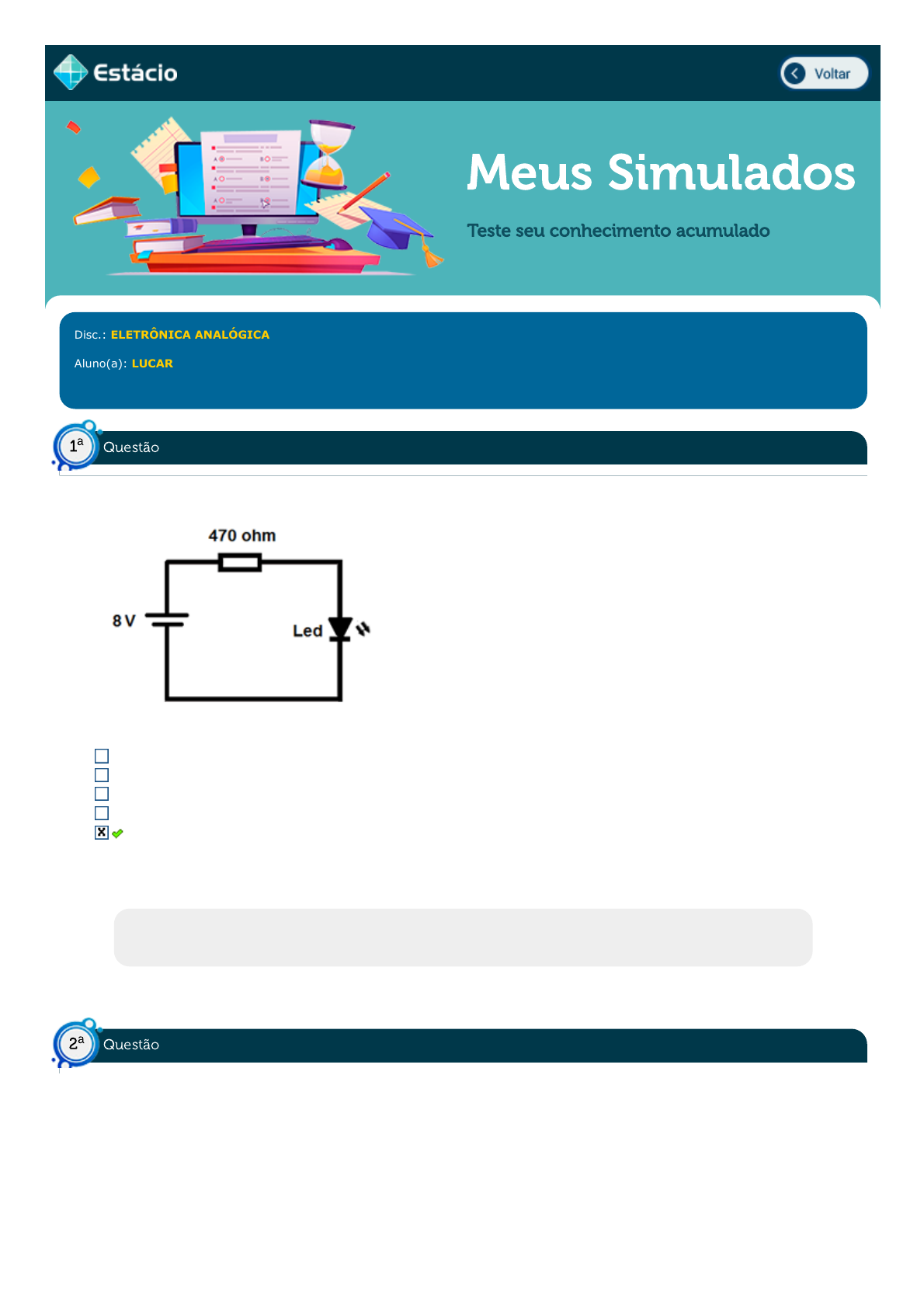 Estácio

Voltar

Meus Simulados

Teste seu conhecimento acumulado

Disc.: ELETRÔNICA ANALÓGICA

Aluno(a): LUCAR

1ª Questão

470 ohm

8 V

Led

2ª Questão