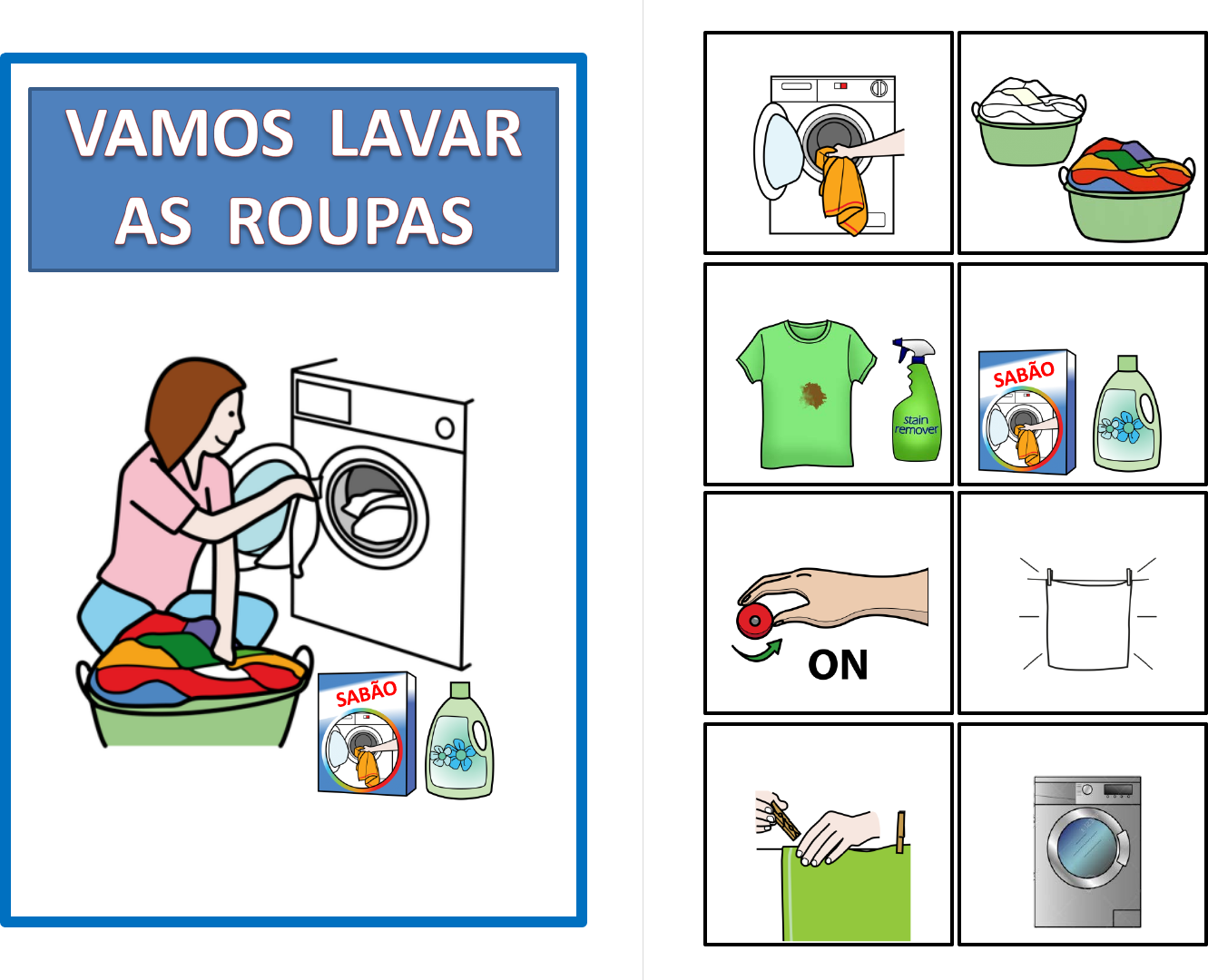 VAMOS LAVAR AS ROUPAS

SABÃO

stain remover

SABÃO

ON