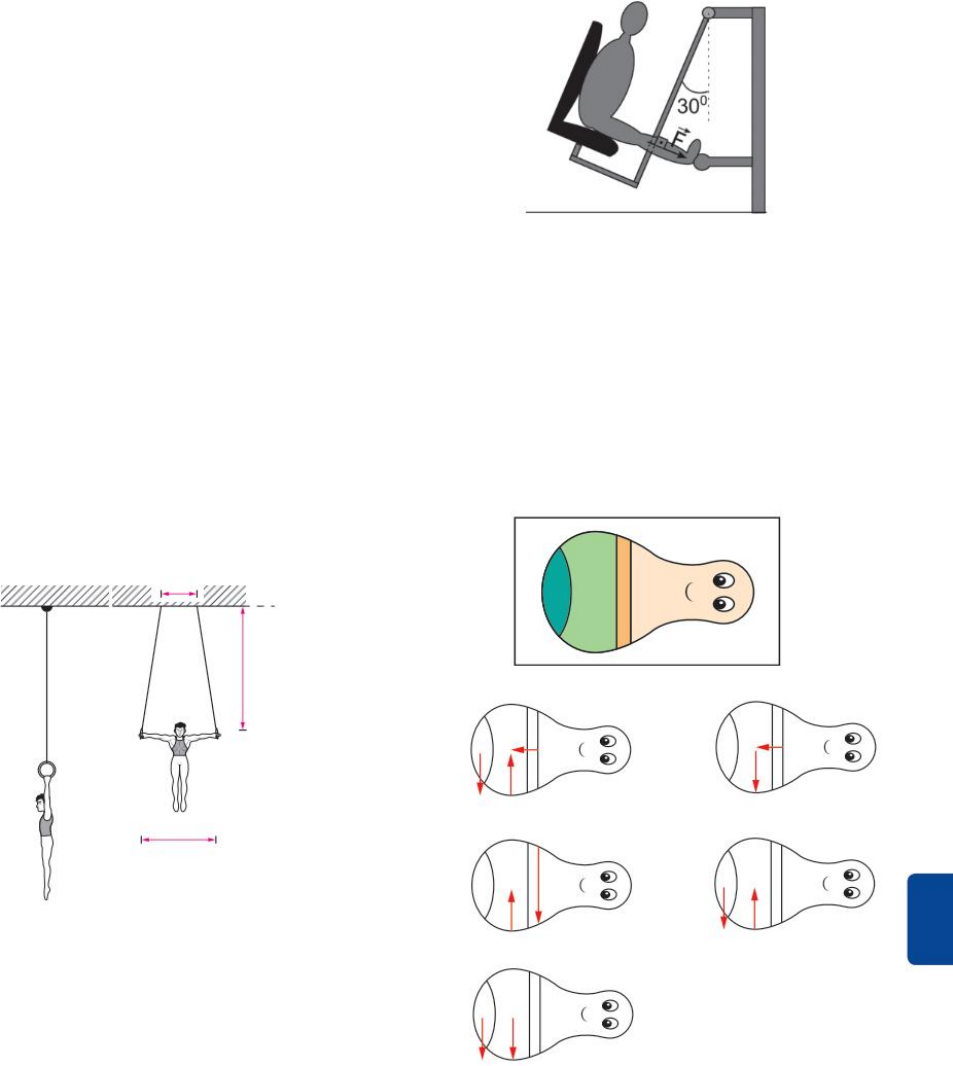 $30^0$

$\vec{F}$