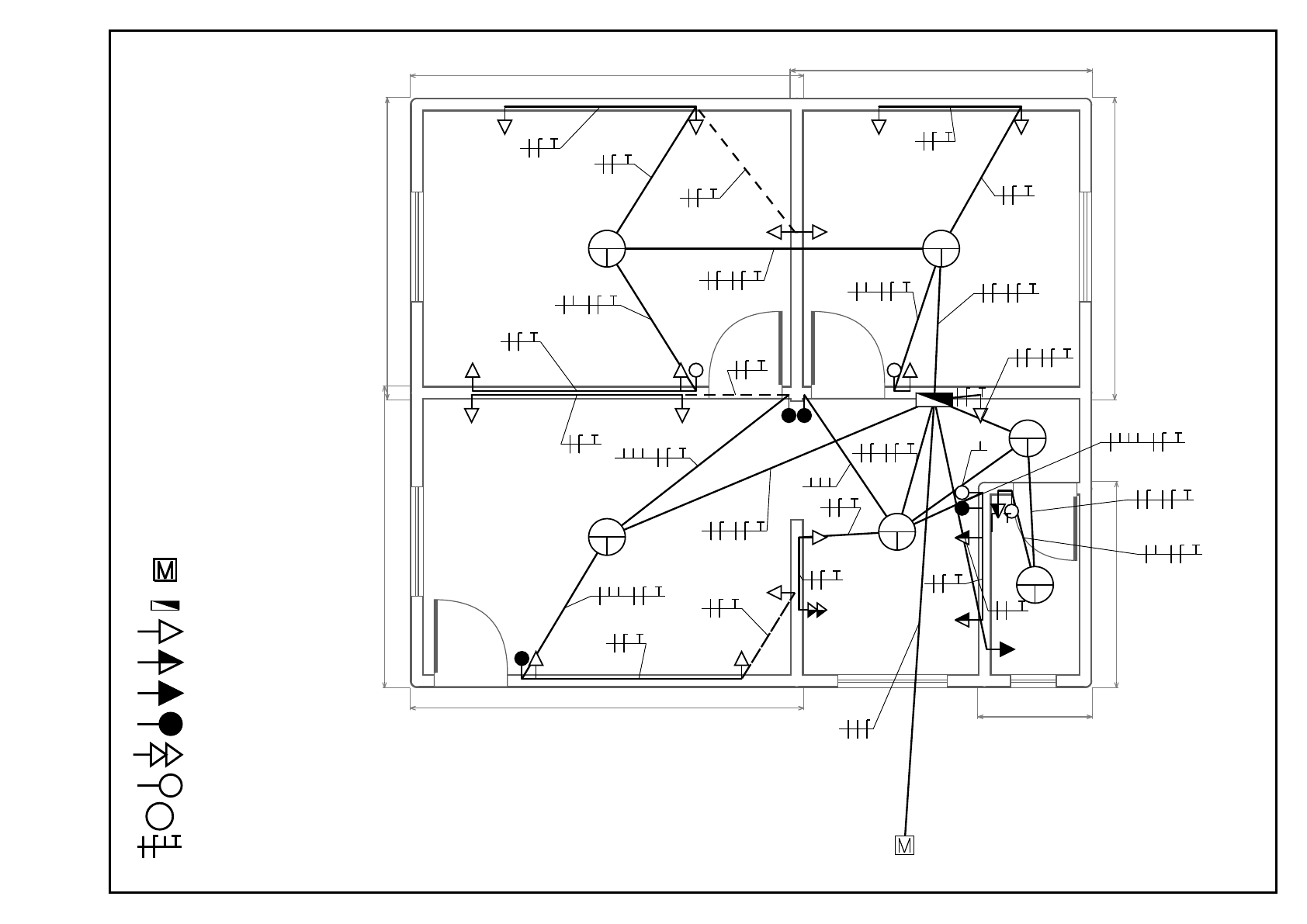 M

M