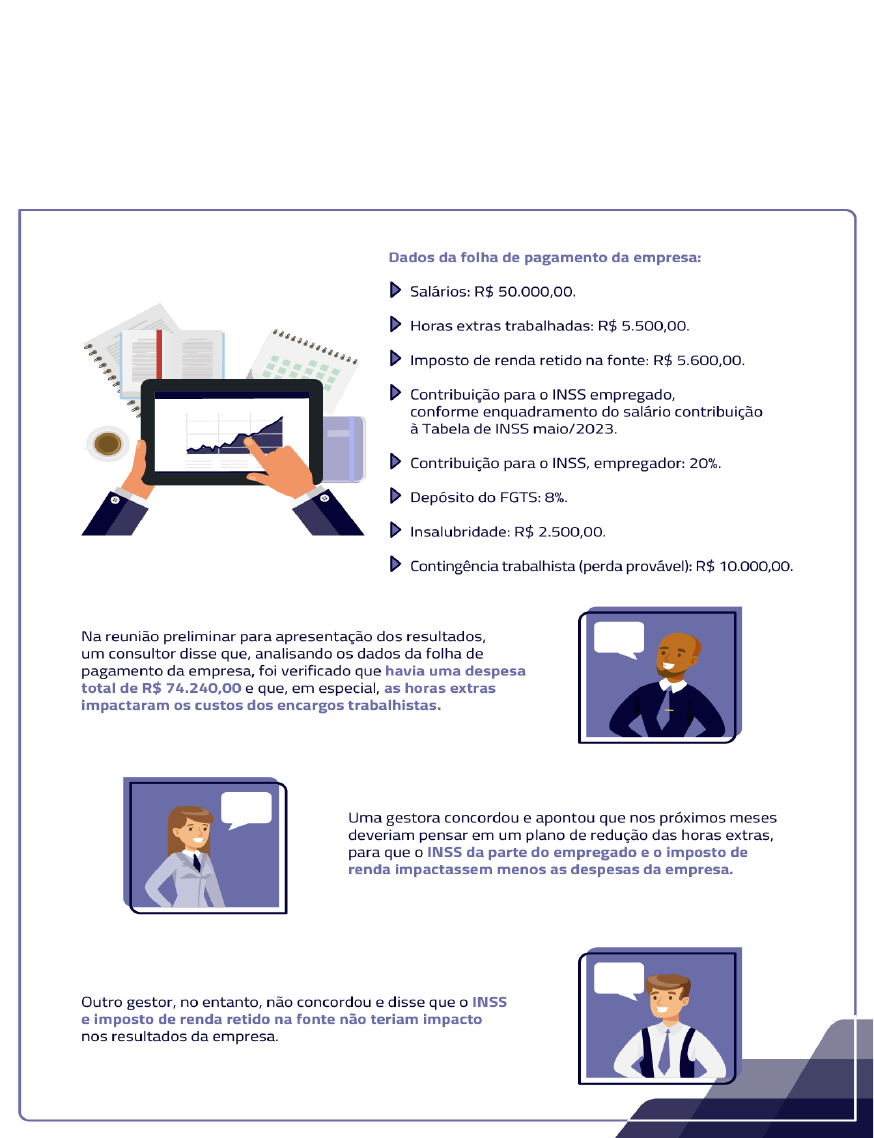 Dados da folha de pagamento da empresa:

Salários: R$ 50.000,00.

Horas extras trabalhadas: R$ 5.500,00.

Imposto de renda retido na fonte: R$ 5.600,00.

Contribuição para o INSS empregado, conforme enquadramento do salário contribuição à Tabela de INSS maio/2023.

Contribuição para o INSS, empregador: 20%.

Depósito do FGTS: 8%.

Insalubridade: R$ 2.500,00.

Contingência trabalhista (perda provável): R$ 10.000,00.

Na reunião preliminar para apresentação dos resultados, um consultor disse que, analisando os dados da folha de pagamento da empresa, foi verificado que havia uma despesa total de R$ 74.240,00 e que, em especial, as horas extras impactaram os custos dos encargos trabalhistas.

Uma gestora concordou e apontou que nos próximos meses deveriam pensar em um plano de redução das horas extras, para que o INSS da parte do empregado e o imposto de renda impactassem menos as despesas da empresa.

Outro gestor, no entanto, não concordou e disse que o INSS e imposto de renda retido na fonte não teriam impacto nos resultados da empresa.