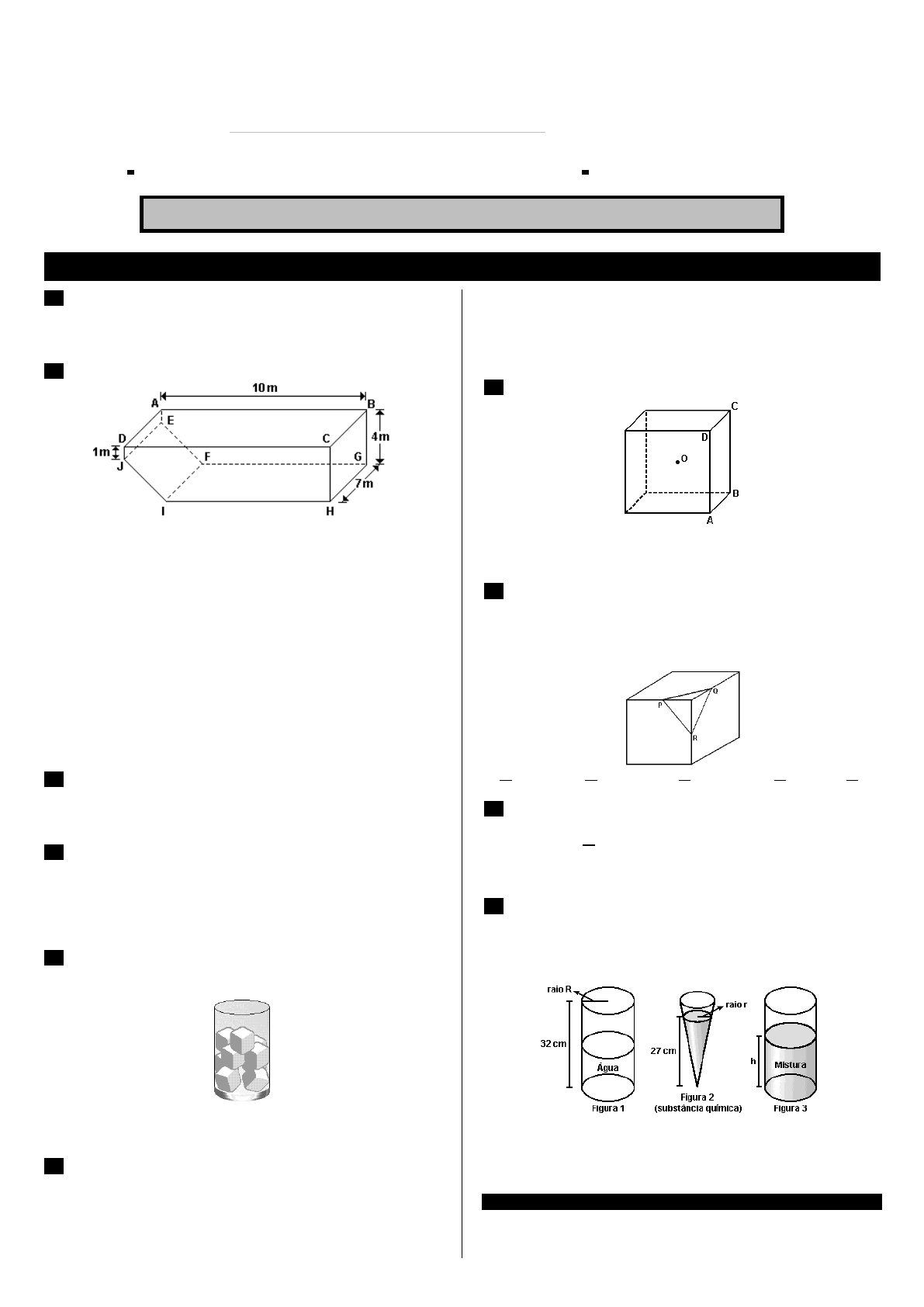 10 m

A B E D C 4 m 1 m J F G 7 m I H

C D O B A

P Q R

raio R

32 cm

Água

Figura 1

raio r

27 cm

Figura 2 (substância química)

h

Mistura

Figura 3