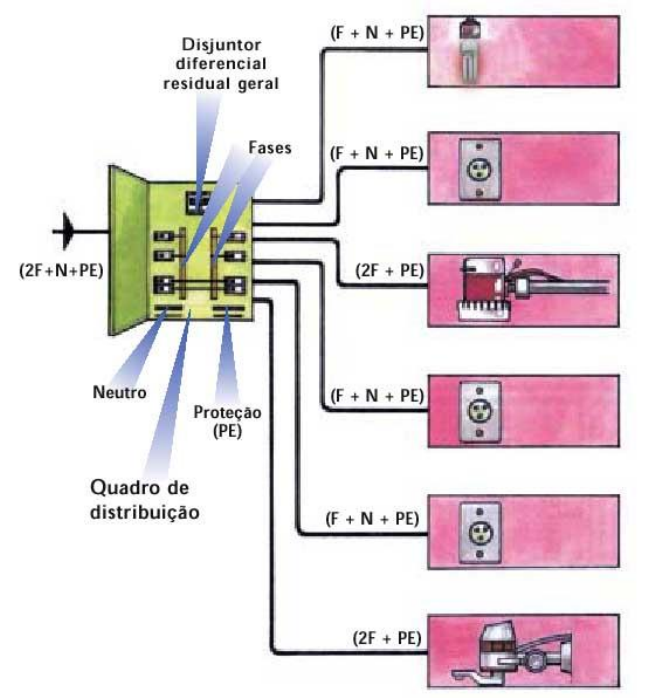 Disjuntor diferencial residual geral

Fases

(2F+N+PE)

Neutro

Proteção (PE)

Quadro de distribuição

(F + N + PE)

(F + N + PE)

(2F + PE)

(F + N + PE)

(F + N + PE)

(2F + PE)