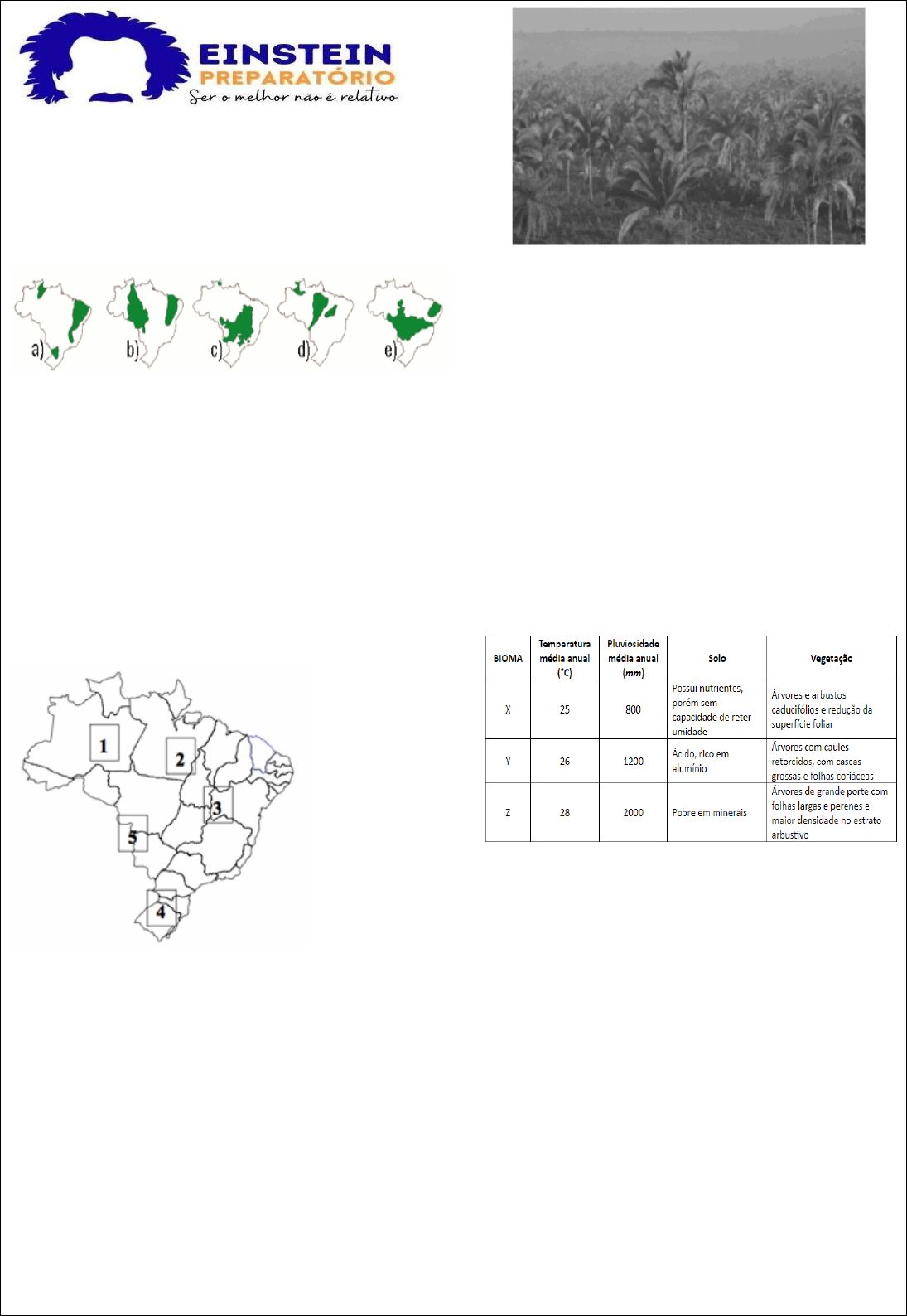 EINSTEIN
PREPARATÓRIO
Ser o melhor não é relativo

a) b) c) d) e)

1
2
3
5
4

| BIOMA | Temperatura média anual (°C) | Pluviosidade média anual (mm) | Solo | Vegetação |
|---|---|---|---|---|
| X | 25 | 800 | Possui nutrientes, porém sem capacidade de reter umidade | Árvores e arbustos caducifólios e redução da superfície foliar |
| Y | 26 | 1200 | Ácido, rico em alumínio | Árvores com caules retorcidos, com cascas grossas e folhas coriáceas |
| Z | 28 | 2000 | Pobre em minerais | Árvores de grande porte com folhas largas e perenes e maior densidade no estrato arbustivo |