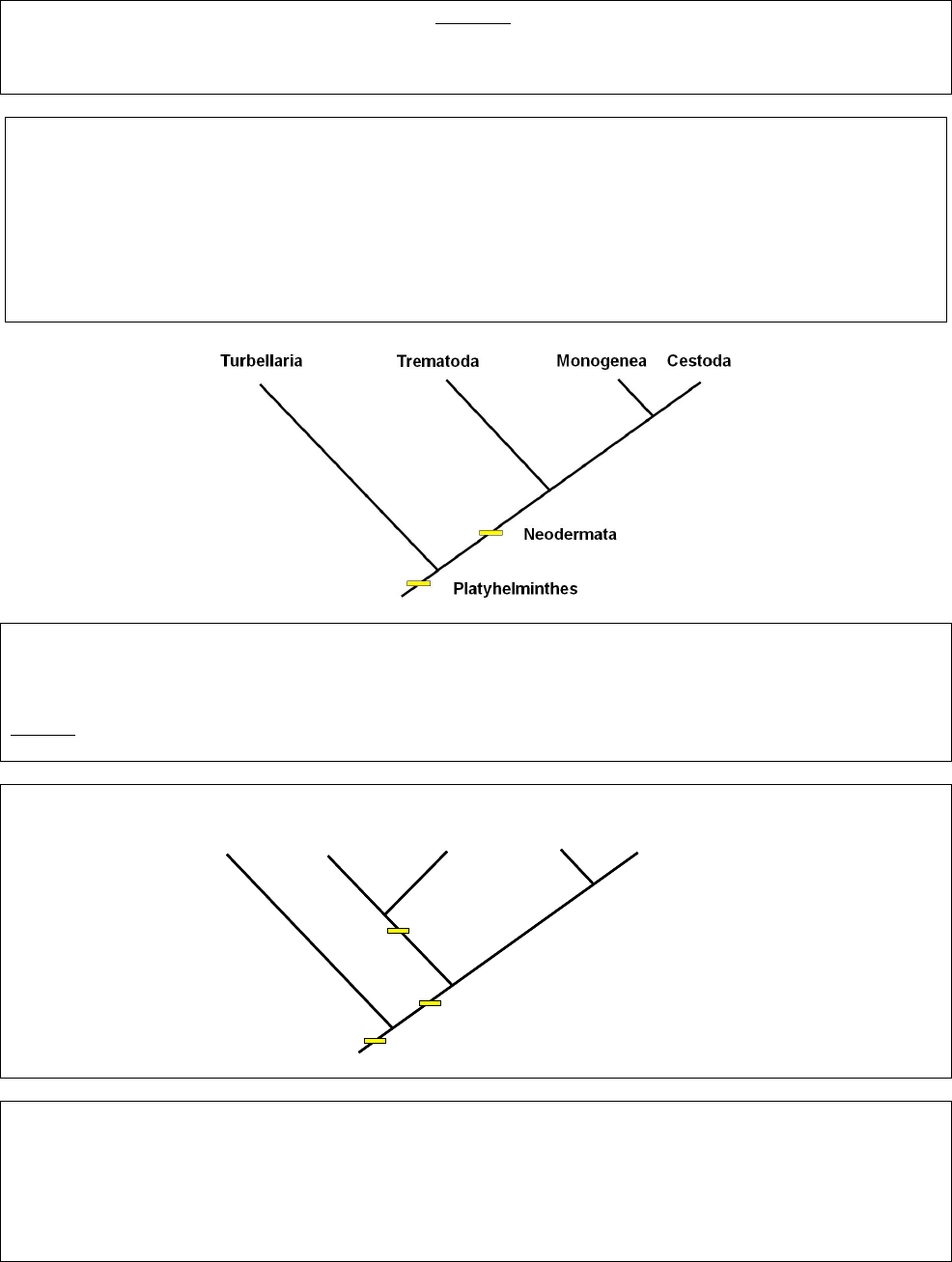 Turbellaria Trematoda Monogenea Cestoda

Neodermata

Platyhelminthes