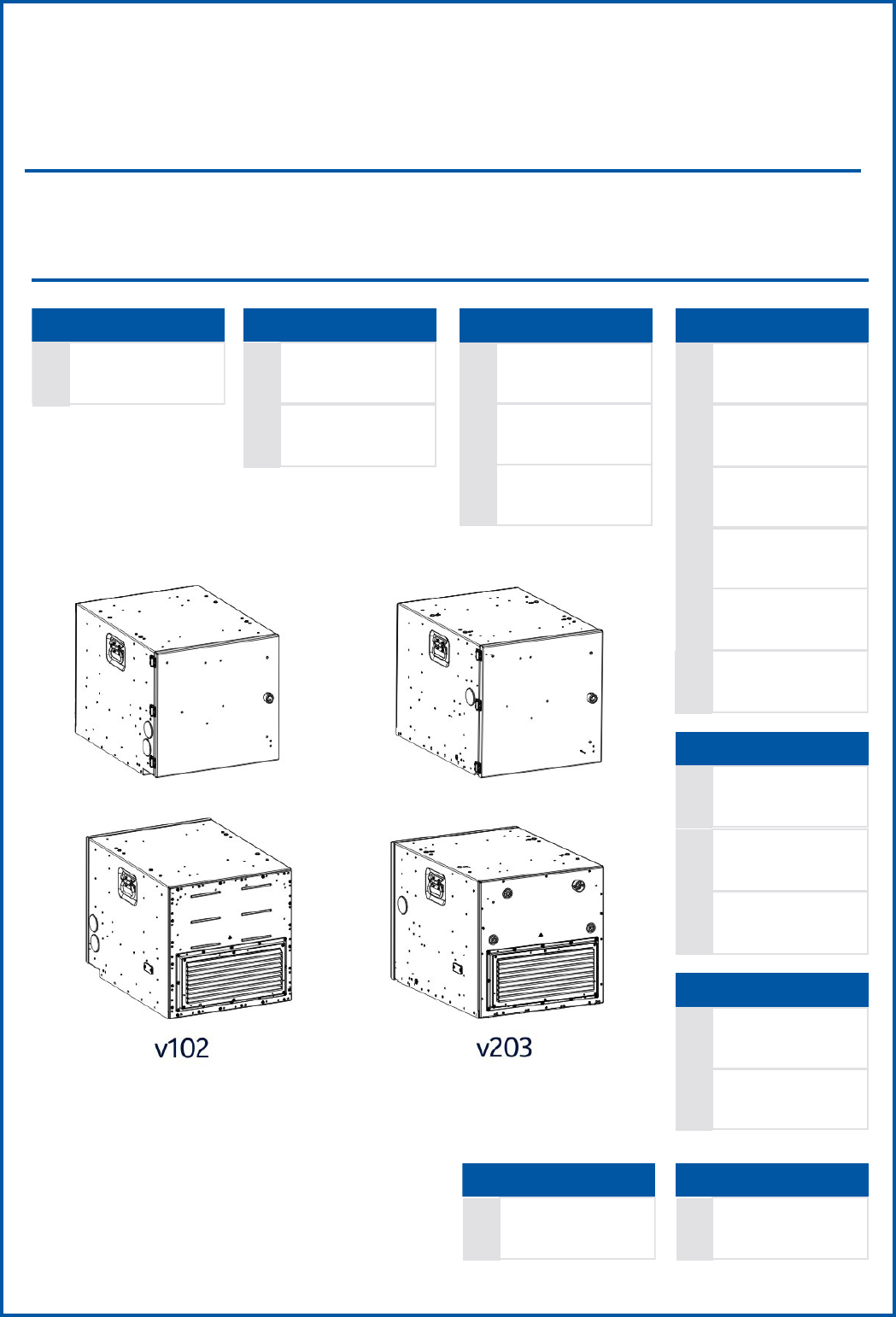 v102

v203