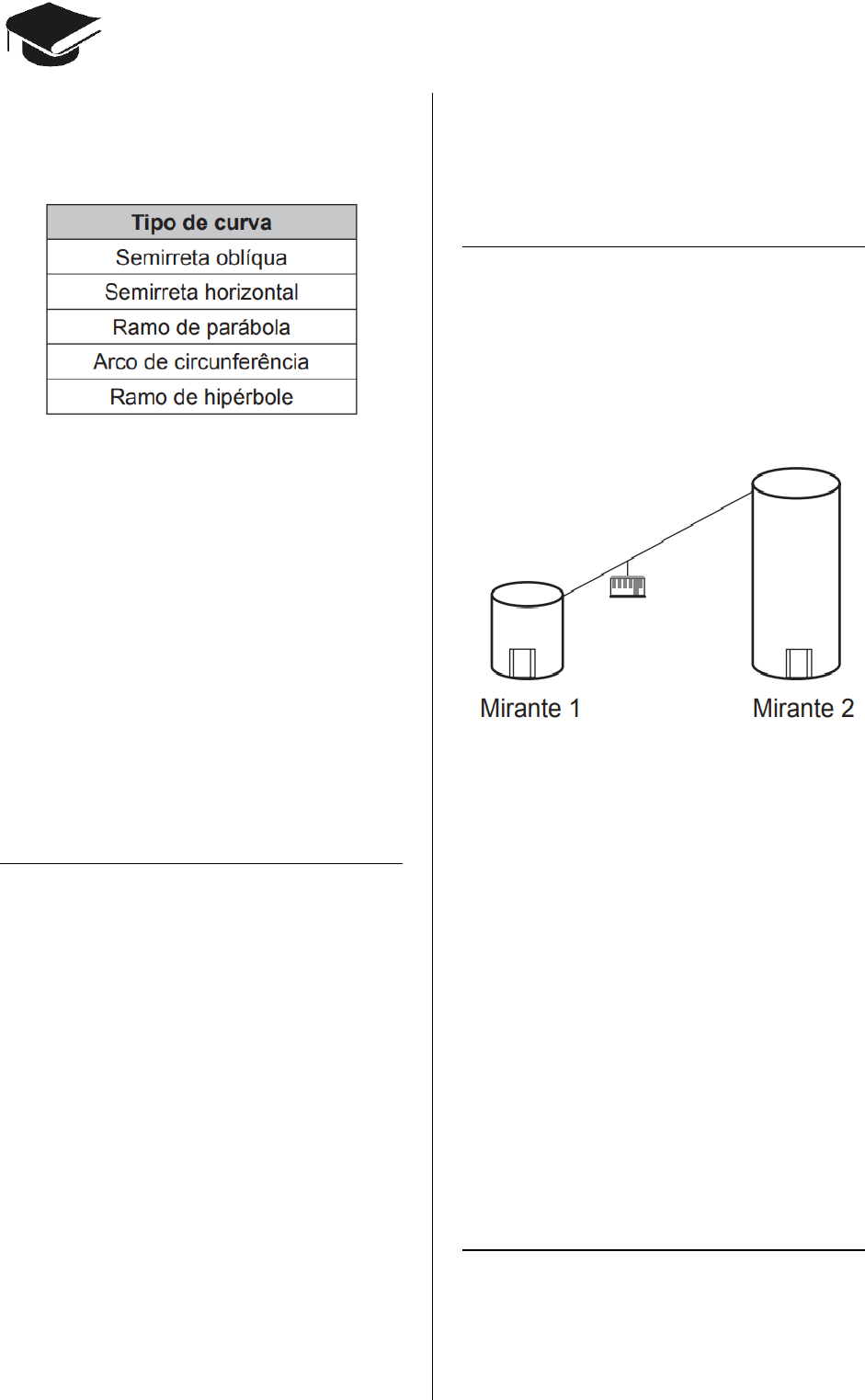 | Tipo de curva |
|---|
| Semirreta oblíqua |
| Semirreta horizontal |
| Ramo de parábola |
| Arco de circunferência |
| Ramo de hipérbole |

Mirante 1

Mirante 2