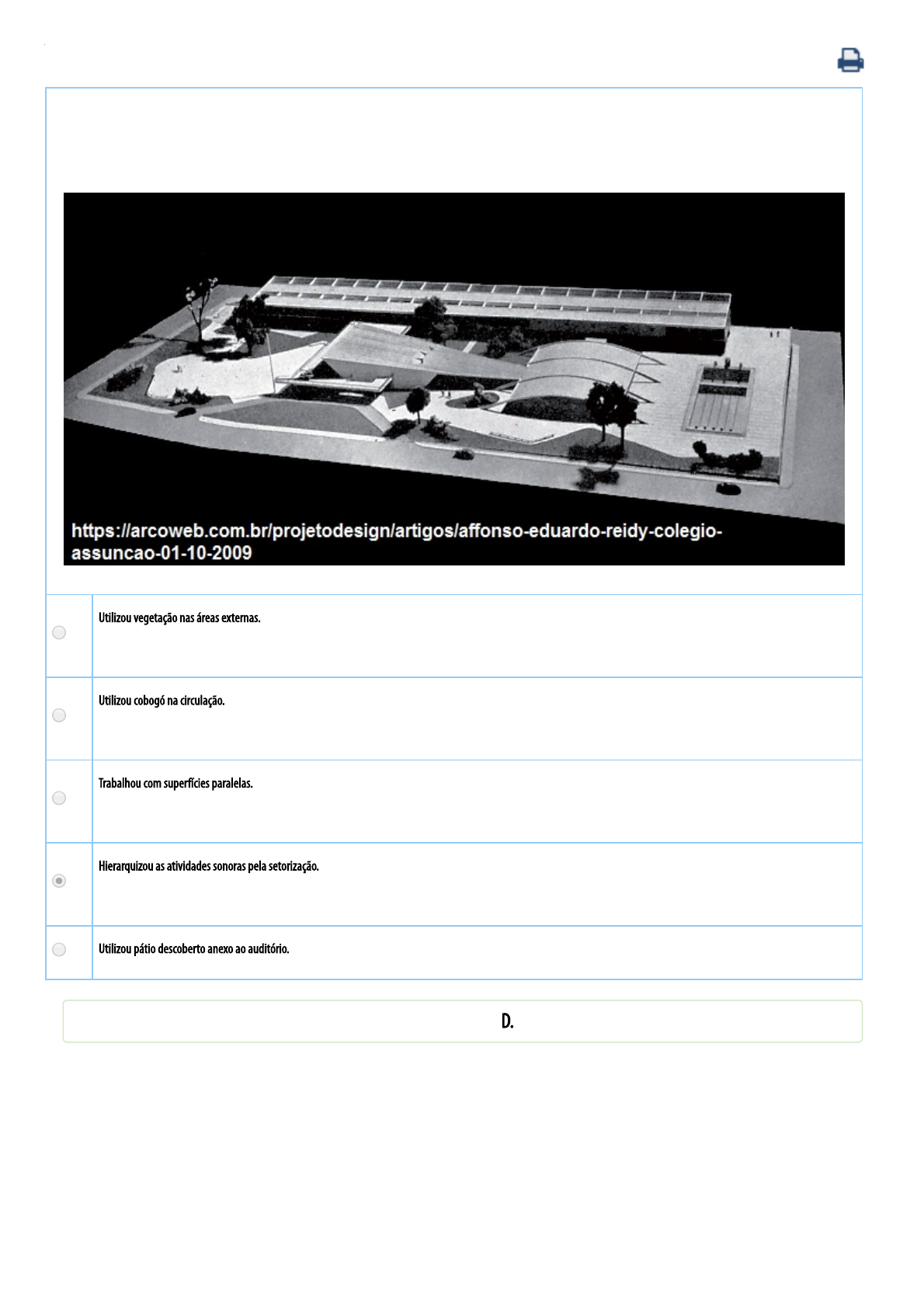 https://arcoweb.com.br/projetodesign/artigos/affonso-eduardo-reidy-colegio-assuncao-01-10-2009

Utilizou vegetação nas áreas externas.

Utilizou cobogó na circulação.

Trabalhou com superfícies paralelas.

Hierarquizou as atividades sonoras pela setorização.

Utilizou pátio descoberto anexo ao auditório.

D.