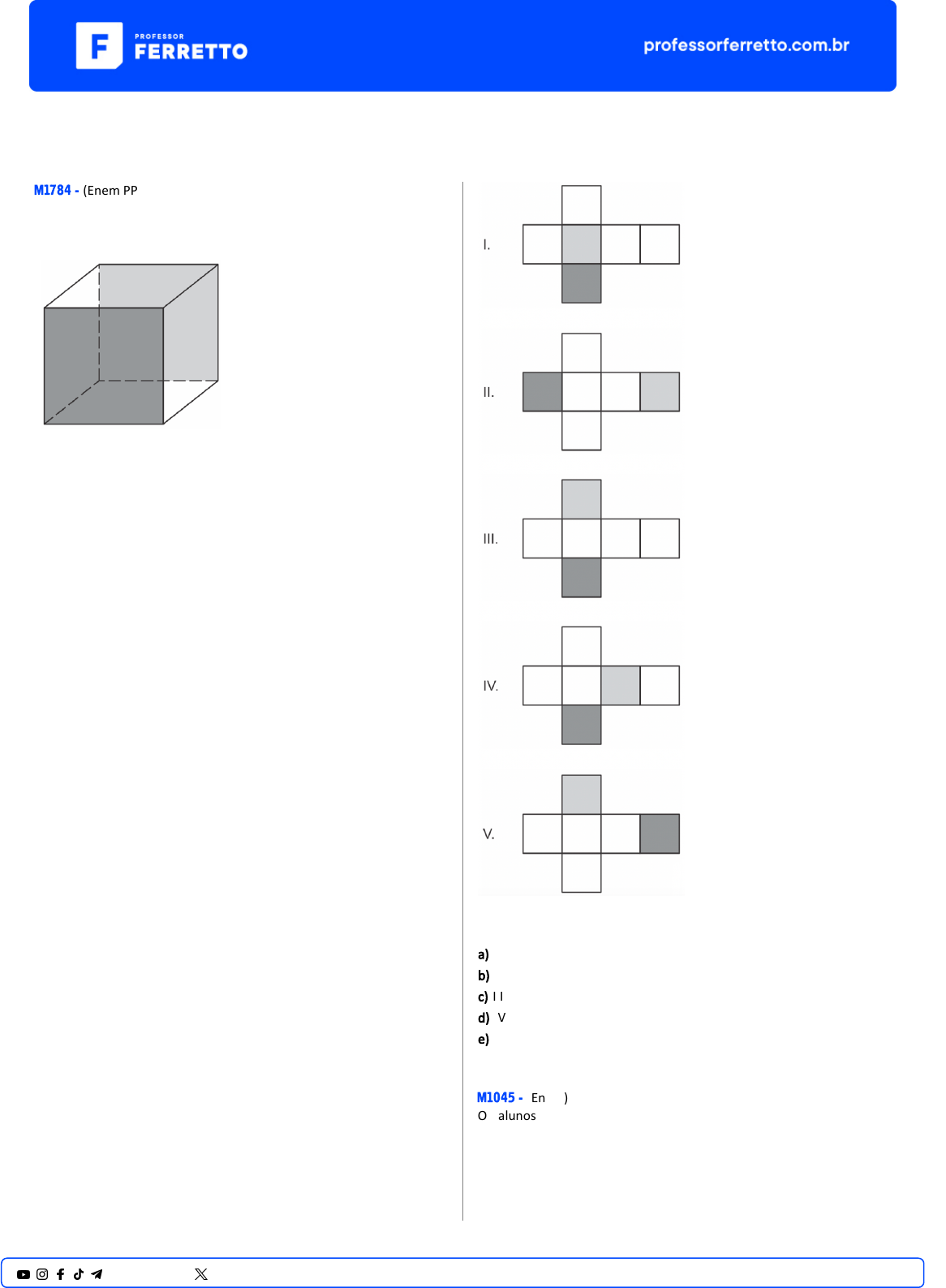 PROFESSOR FERRETTO

professorferretto.com.br

M1784 - (Enem PP

I.

II.

III.

IV.

V.

a)
b)
c) I I
d) V
e)

M1045 - En )
O alunos