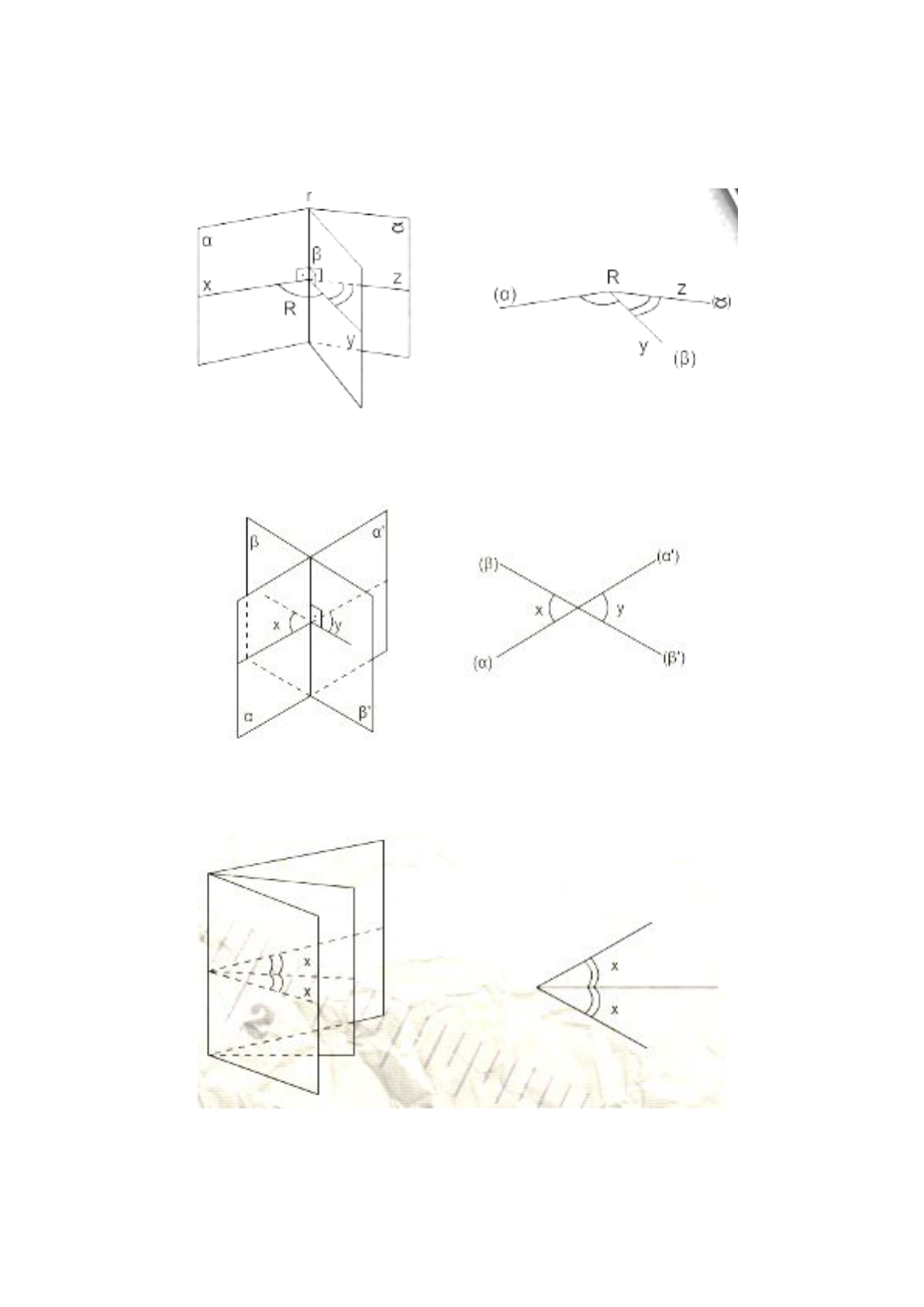 r
α
α
β
x
z
R
y

(α)
R
z
(α)
y
(β)

β
α'
x
y
α
β'

(β)
(α')
x
y
(α)
(β')

x
x

x
x