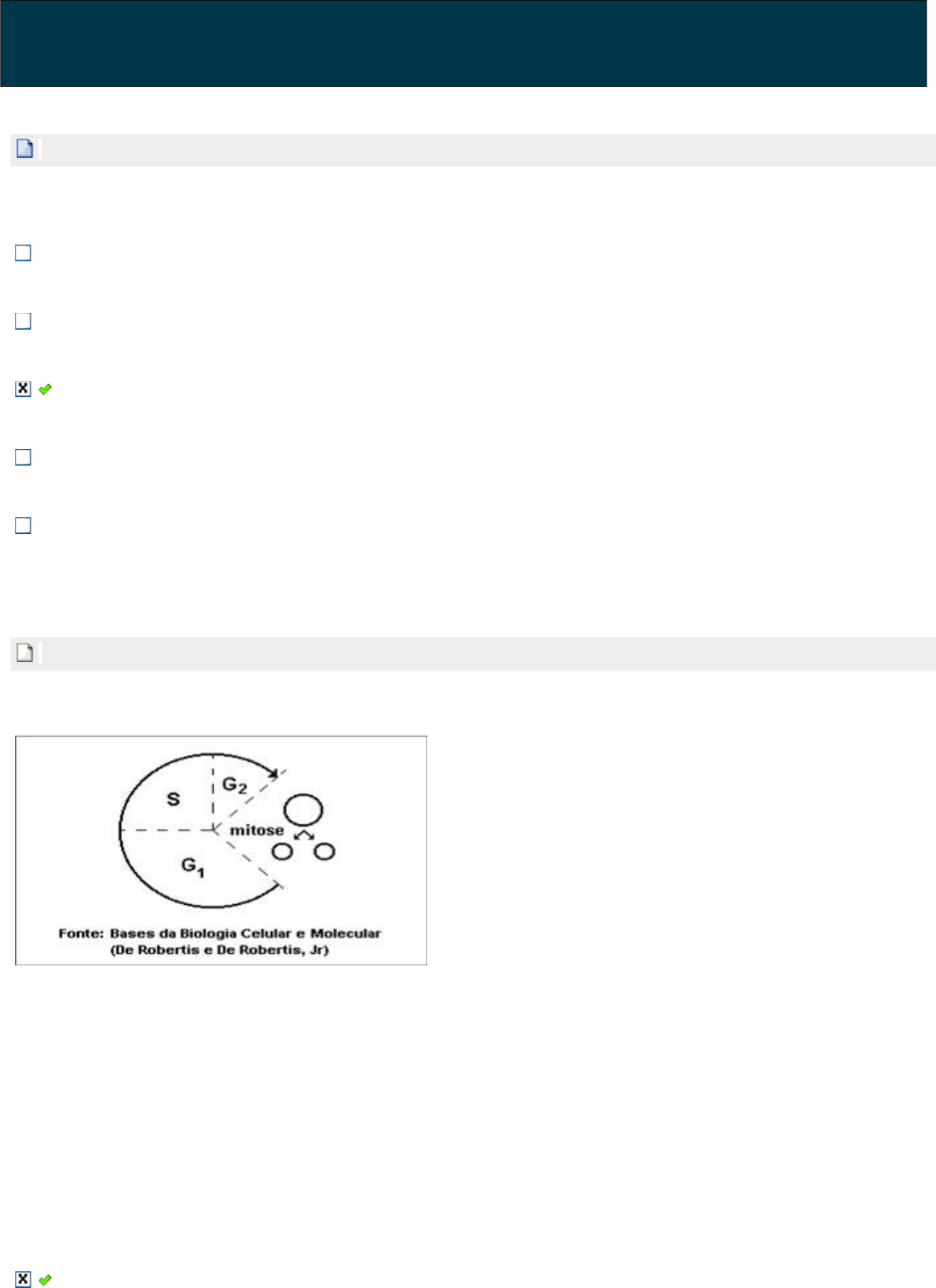 S

$G_2$

mitose

$G_1$

Fonte: Bases da Biologia Celular e Molecular (De Robertis e De Robertis, Jr)