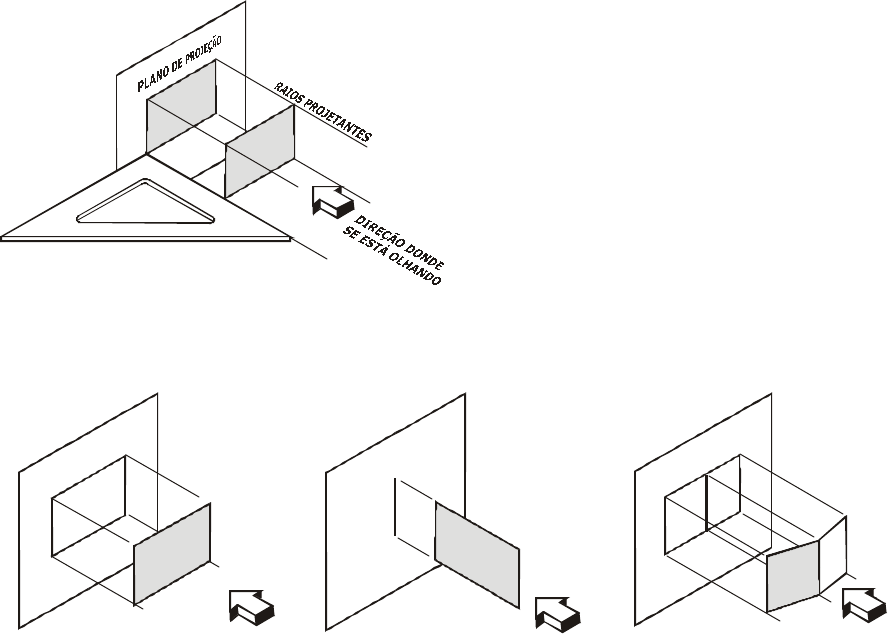 PLANO DE PROJEÇÃO

RAIOS PROJETANTES

DIREÇÃO DONDE SE ESTÁ OLHANDO