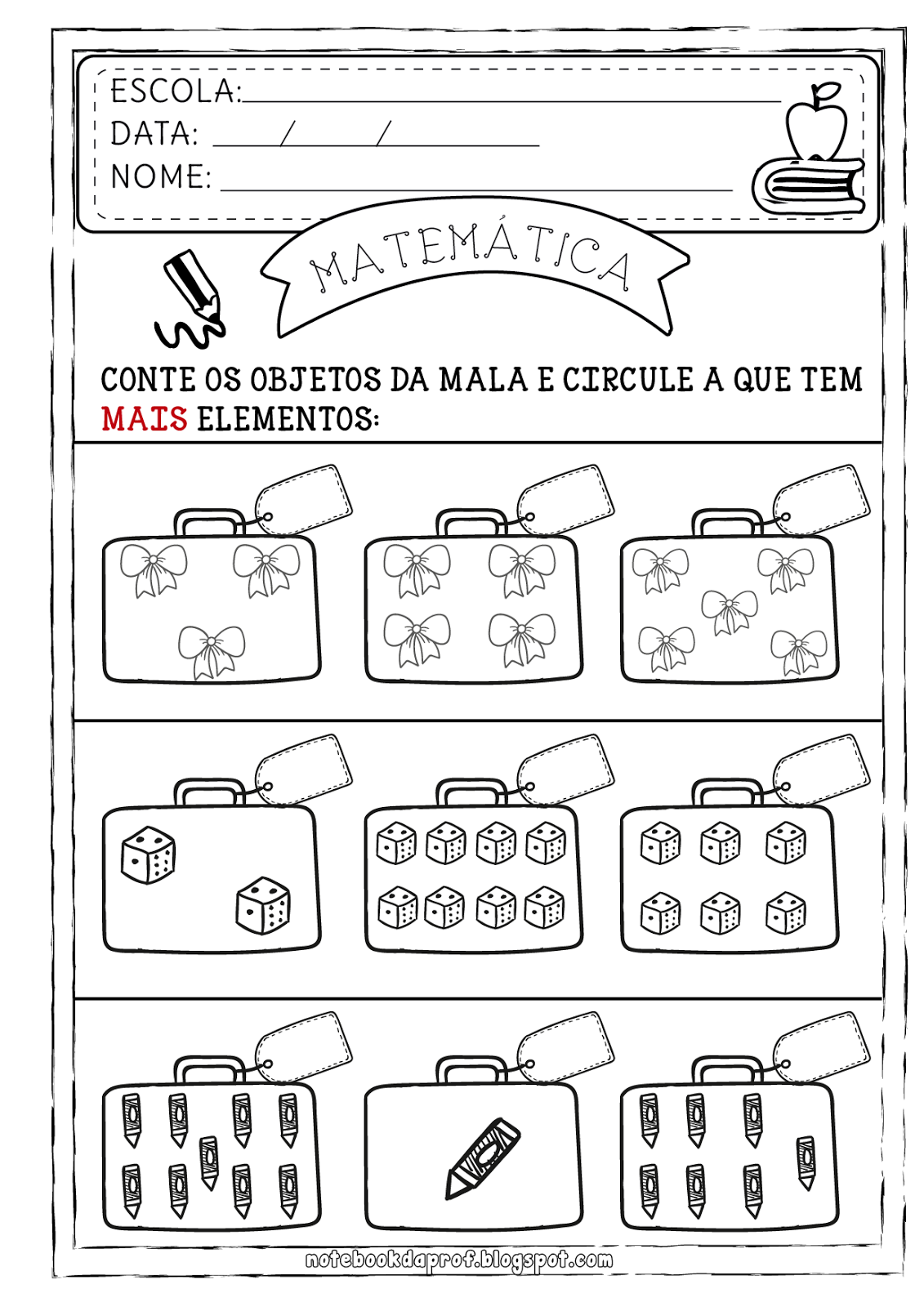 ESCOLA:
DATA: / /
NOME:

MATEMÁTICA

CONTE OS OBJETOS DA MALA E CIRCULE A QUE TEM MAIS ELEMENTOS:

notebookdaprof.blogspot.com