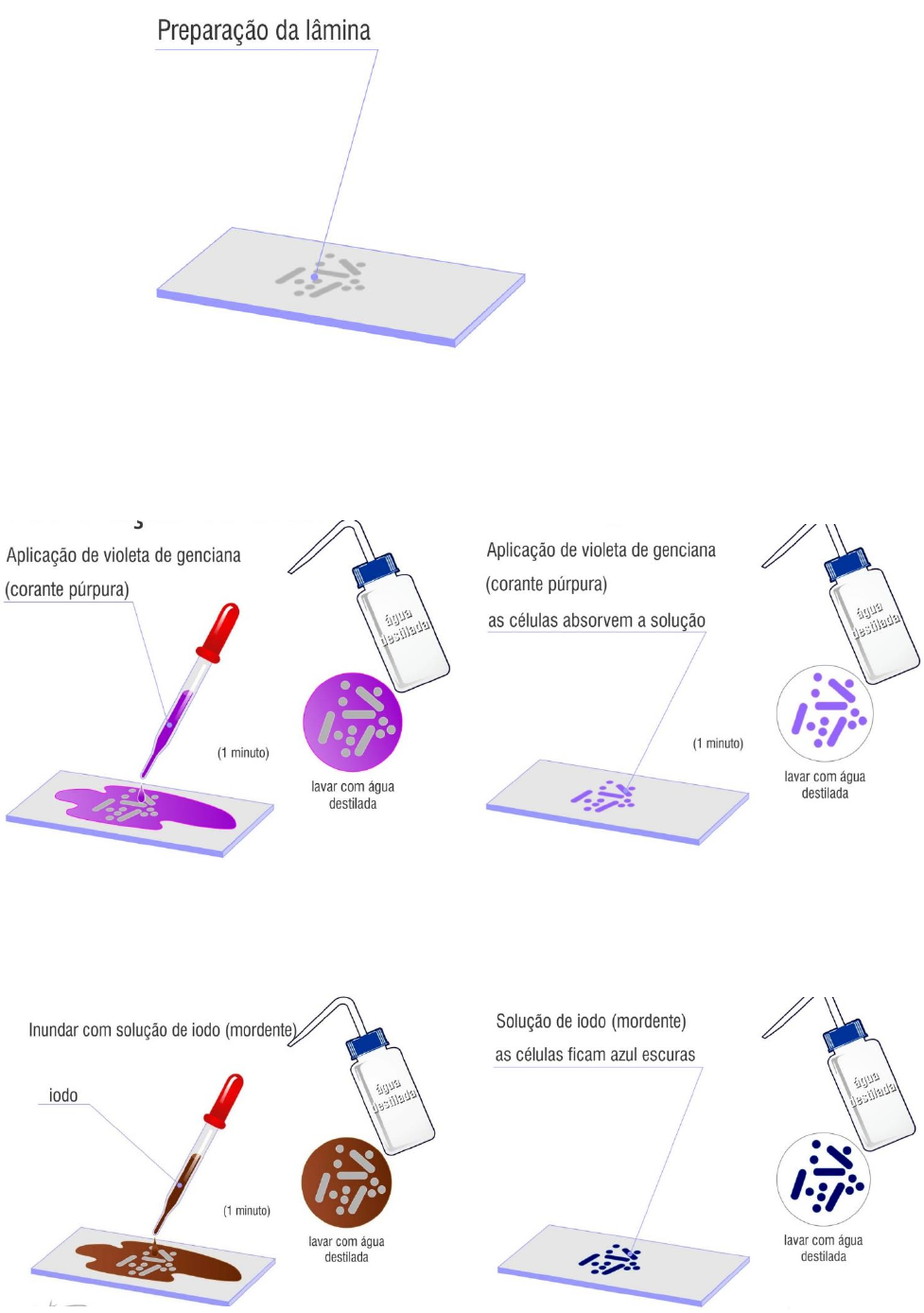 Preparação da lâmina

Aplicação de violeta de genciana
(corante púrpura)

água destilada

(1 minuto)

lavar com água destilada

Aplicação de violeta de genciana
(corante púrpura)
as células absorvem a solução

água destilada

(1 minuto)

lavar com água destilada

Inundar com solução de iodo (mordente)

iodo

água destilada

(1 minuto)

lavar com água destilada

Solução de iodo (mordente)
as células ficam azul escuras

água destilada

lavar com água destilada