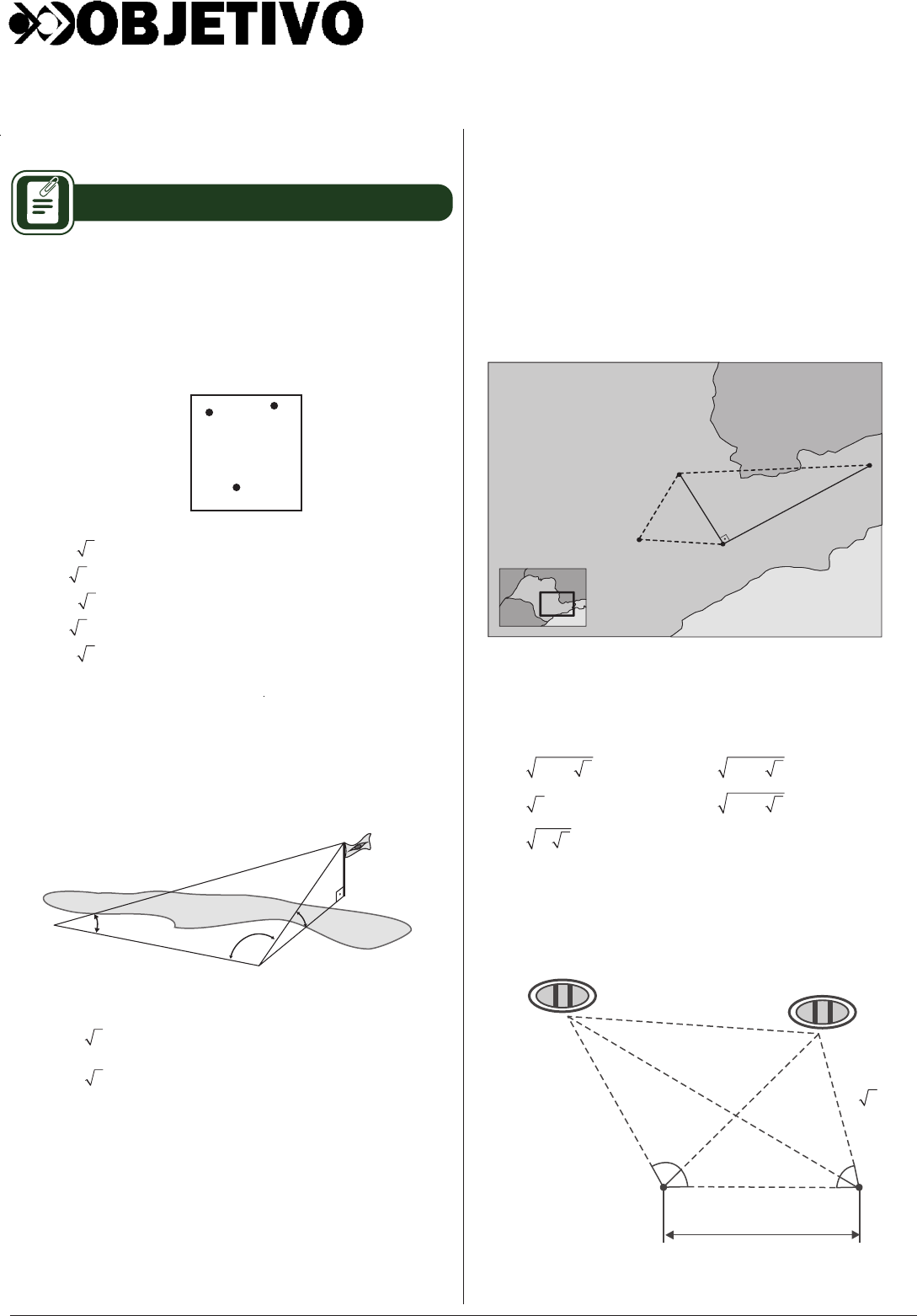 OBJETIVO