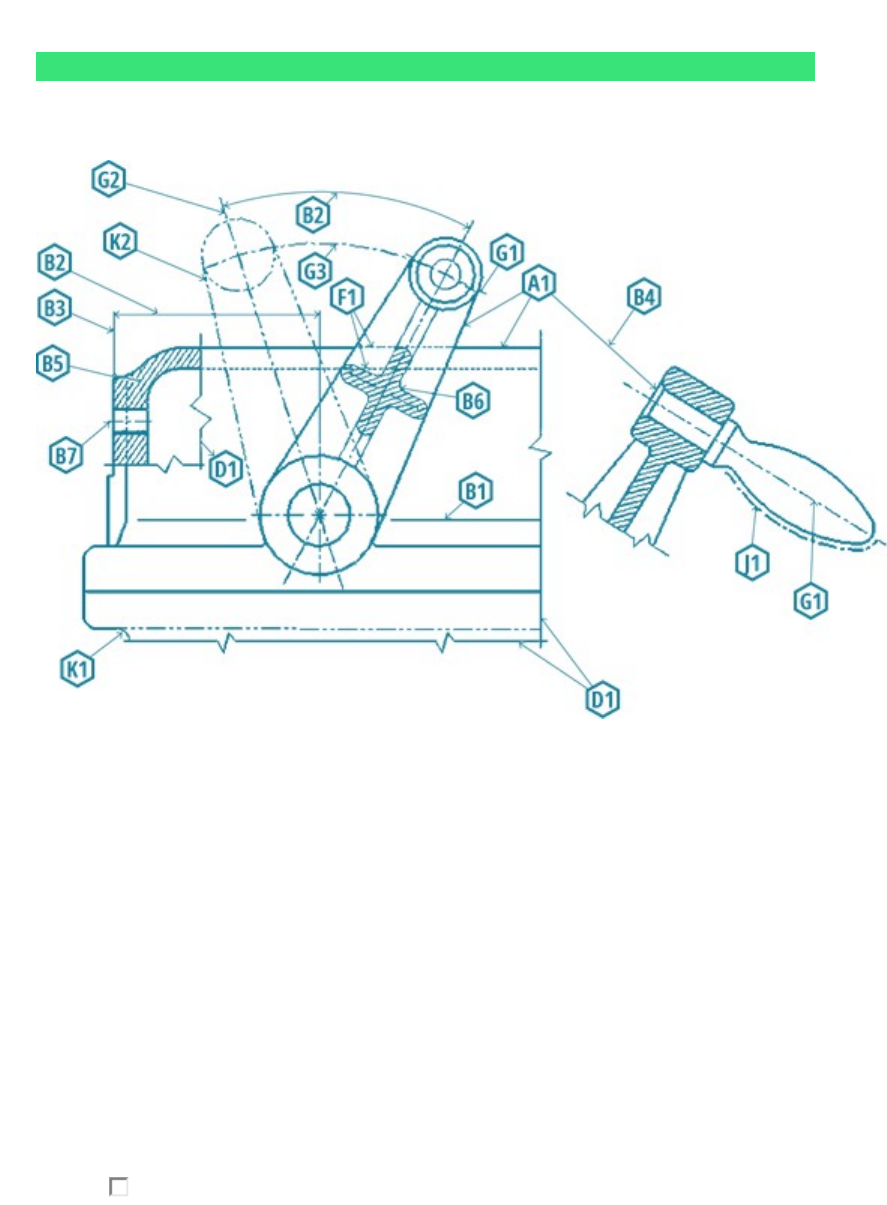 G2
B2
K2
G3
G1
B2
B3
F1
A1
B4
B5
B6
B7
D1
B1
J1
G1
K1
D1