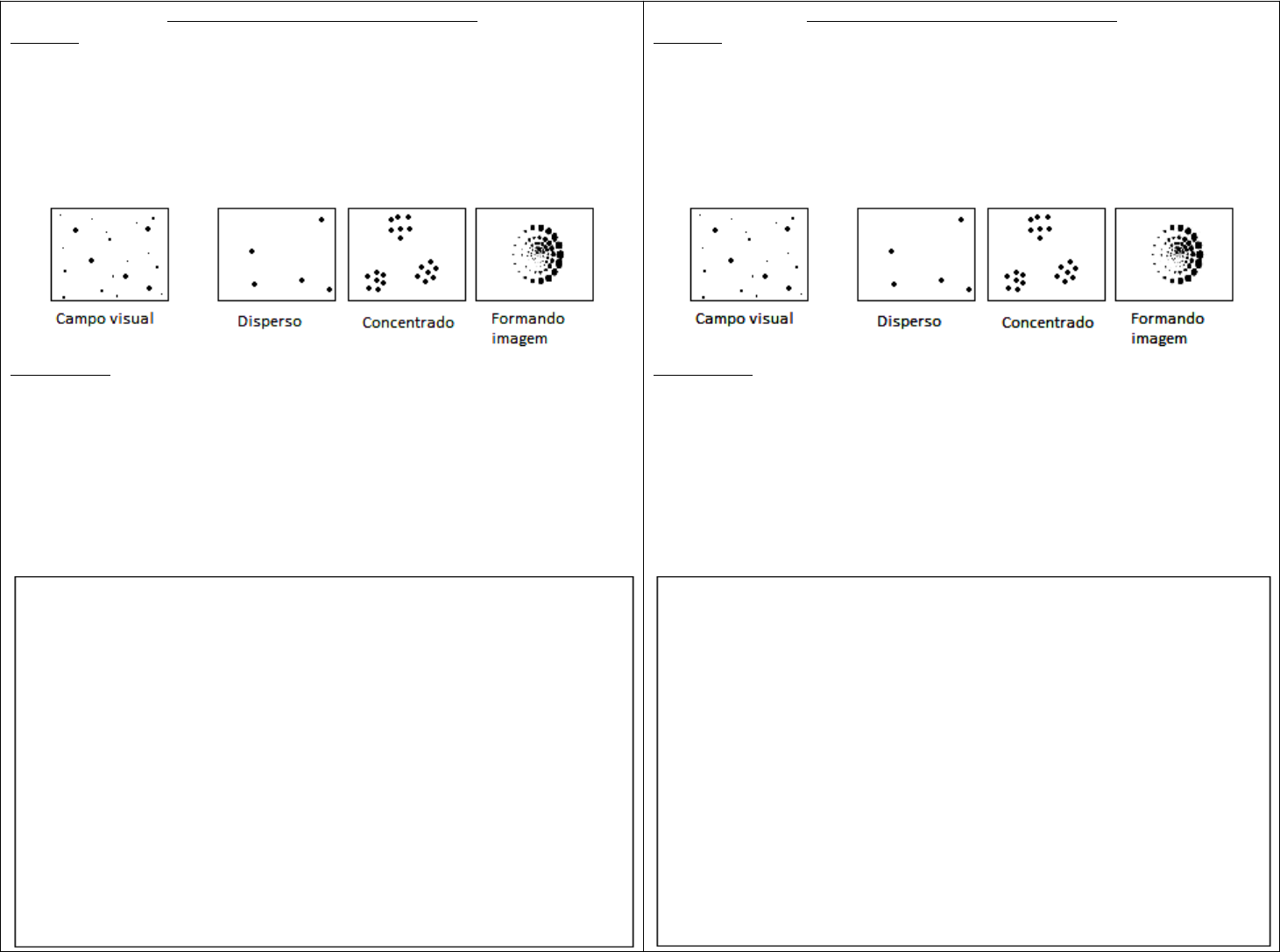 Campo visual

Disperso

Concentrado

Formando imagem

Campo visual

Disperso

Concentrado

Formando imagem