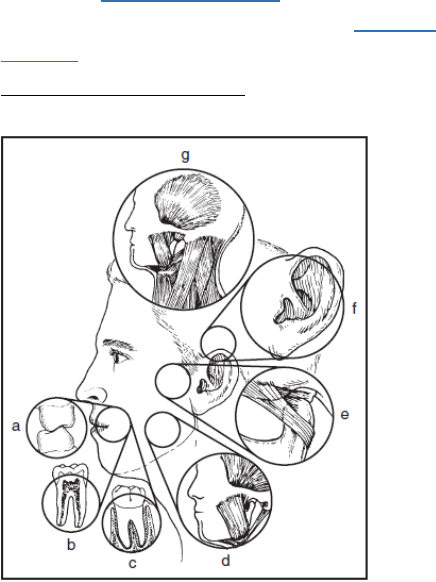 g

f

e

a

b

c

d