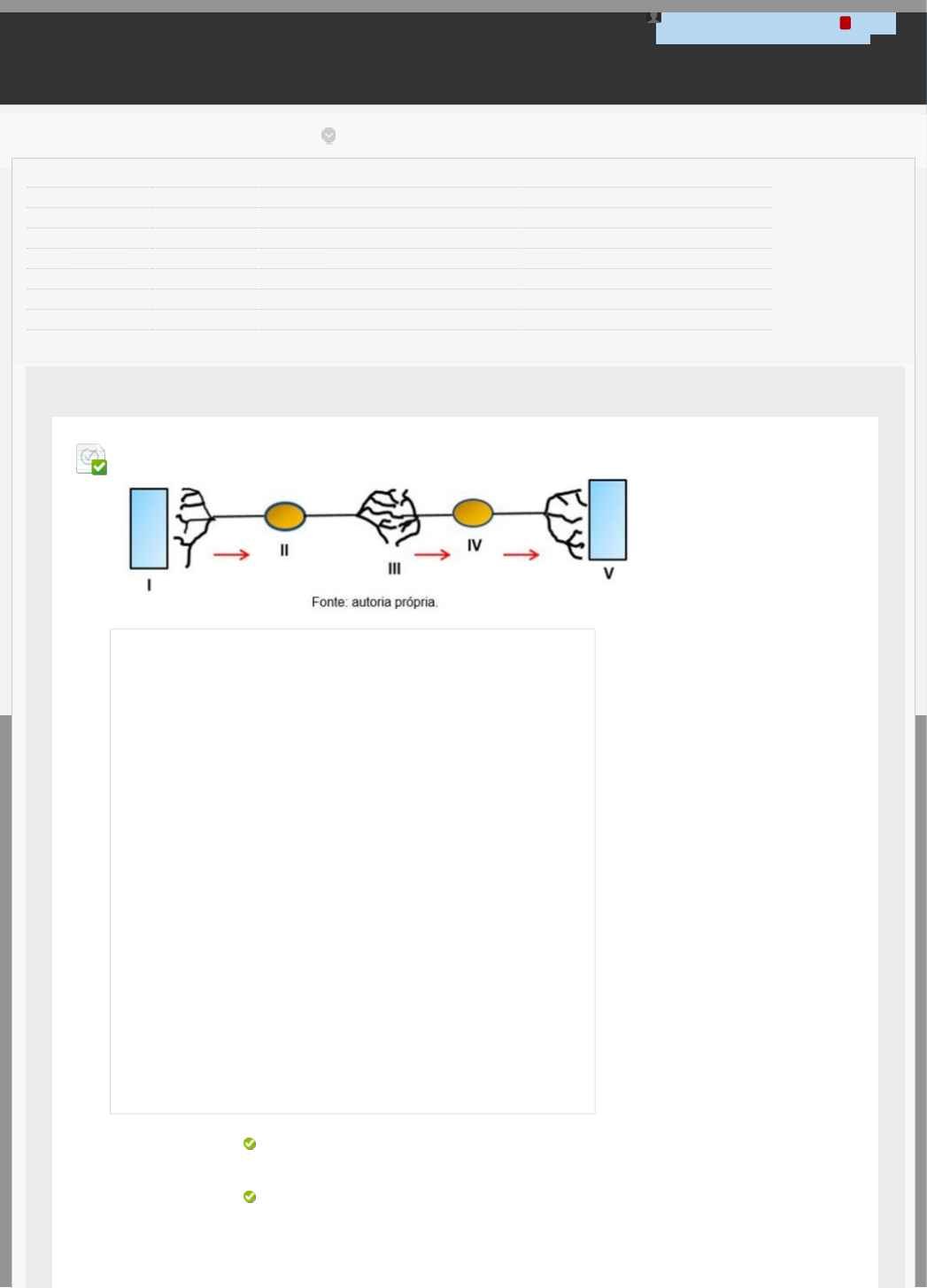 I

II

III

IV

V

Fonte: autoria própria.