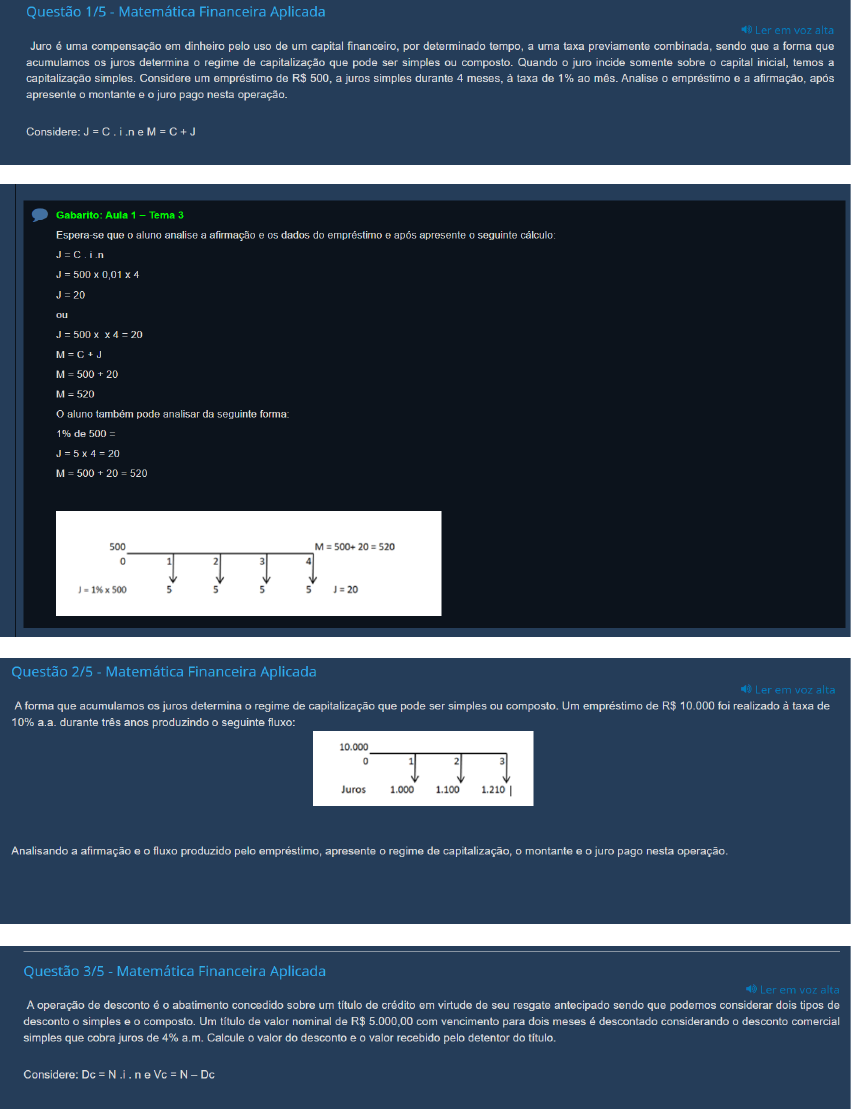 Questão 1/5 - Matemática Financeira Aplicada

Ler em voz alta

Juro é uma compensação em dinheiro pelo uso de um capital financeiro, por determinado tempo, a uma taxa previamente combinada, sendo que a forma que acumulamos os juros determina o regime de capitalização que pode ser simples ou composto. Quando o juro incide somente sobre o capital inicial, temos a capitalização simples. Considere um empréstimo de R$ 500, a juros simples durante 4 meses, à taxa de 1% ao mês. Analise o empréstimo e a afirmação, após apresente o montante e o juro pago nesta operação.

Considere: J = C . i .n e M = C + J

Gabarito: Aula 1 – Tema 3

Espera-se que o aluno analise a afirmação e os dados do empréstimo e após apresente o seguinte cálculo:

J = C . i .n

J = 500 x 0,01 x 4

J = 20

ou

J = 500 x  x 4 = 20

M = C + J

M = 500 + 20

M = 520

O aluno também pode analisar da seguinte forma:

1% de 500 =

J = 5 x 4 = 20

M = 500 + 20 = 520

500 M = 500+ 20 = 520
0 1 2 3 4
J = 1% x 500 5 5 5 5 J = 20

Questão 2/5 - Matemática Financeira Aplicada

Ler em voz alta

A forma que acumulamos os juros determina o regime de capitalização que pode ser simples ou composto. Um empréstimo de R$ 10.000 foi realizado à taxa de 10% a.a. durante três anos produzindo o seguinte fluxo:

10.000
0 1 2 3
Juros 1.000 1.100 1.210

Analisando a afirmação e o fluxo produzido pelo empréstimo, apresente o regime de capitalização, o montante e o juro pago nesta operação.

Questão 3/5 - Matemática Financeira Aplicada

Ler em voz alta

A operação de desconto é o abatimento concedido sobre um título de crédito em virtude de seu resgate antecipado sendo que podemos considerar dois tipos de desconto o simples e o composto. Um título de valor nominal de R$ 5.000,00 com vencimento para dois meses é descontado considerando o desconto comercial simples que cobra juros de 4% a.m. Calcule o valor do desconto e o valor recebido pelo detentor do título.

Considere: Dc = N .i . n e Vc = N – Dc