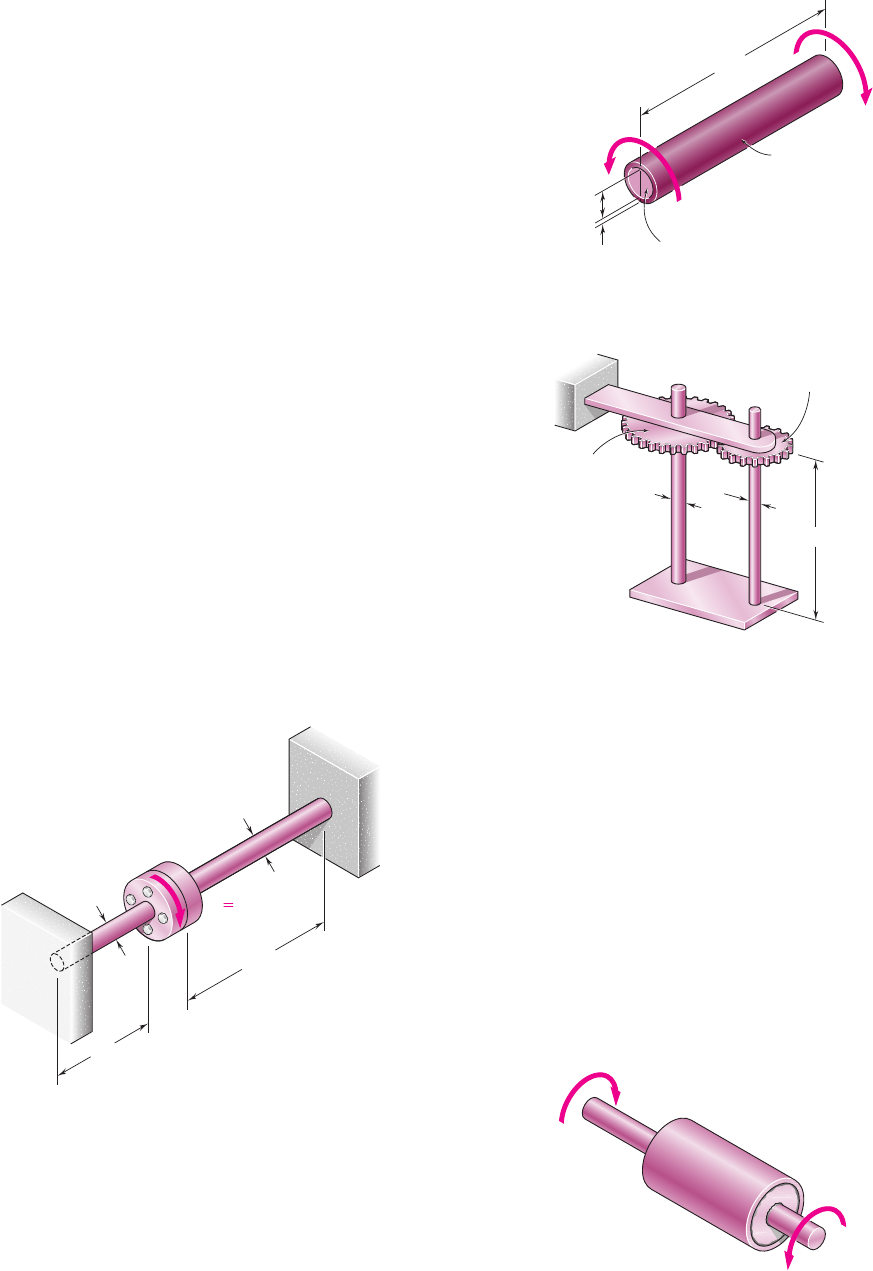 =