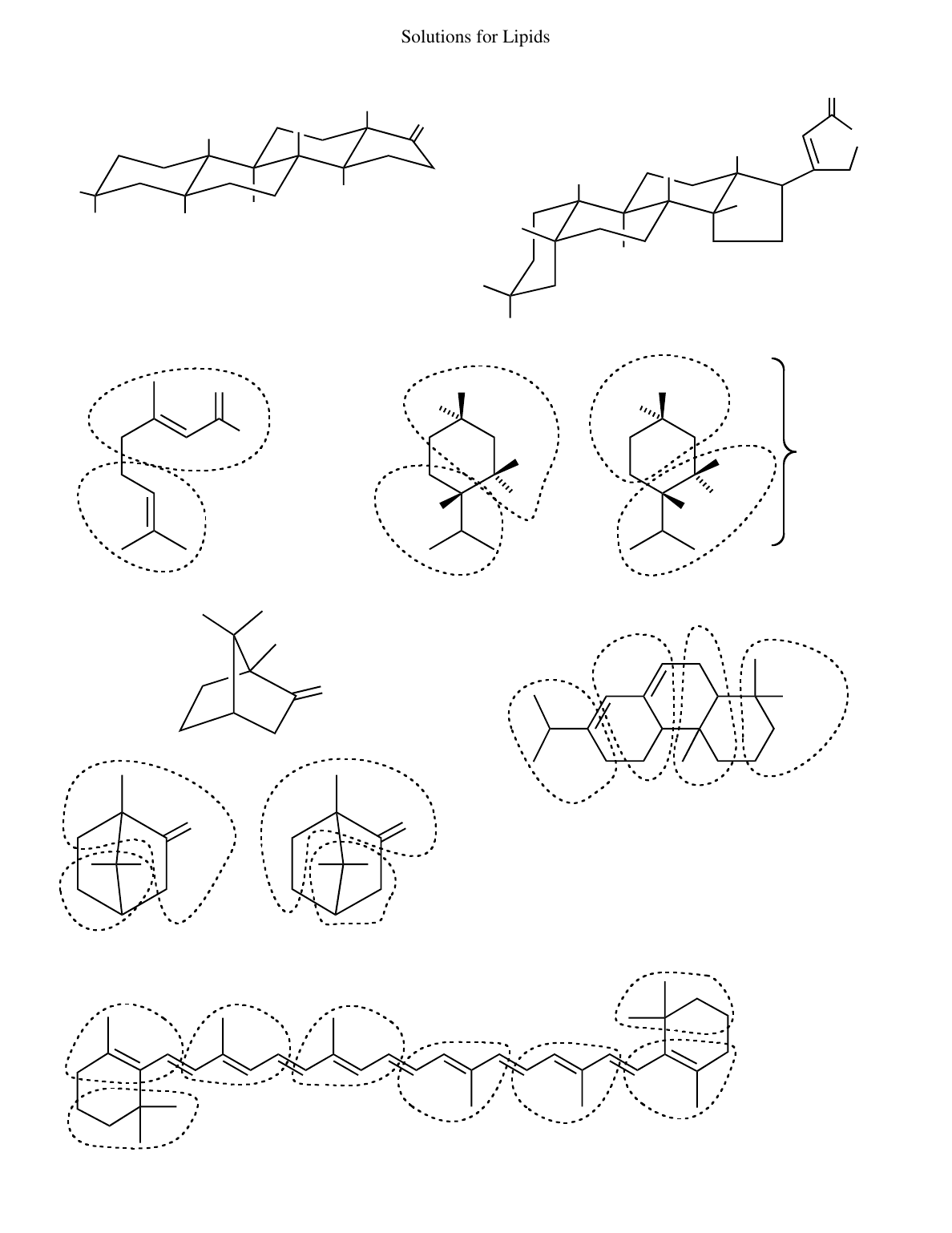 Solutions for Lipids