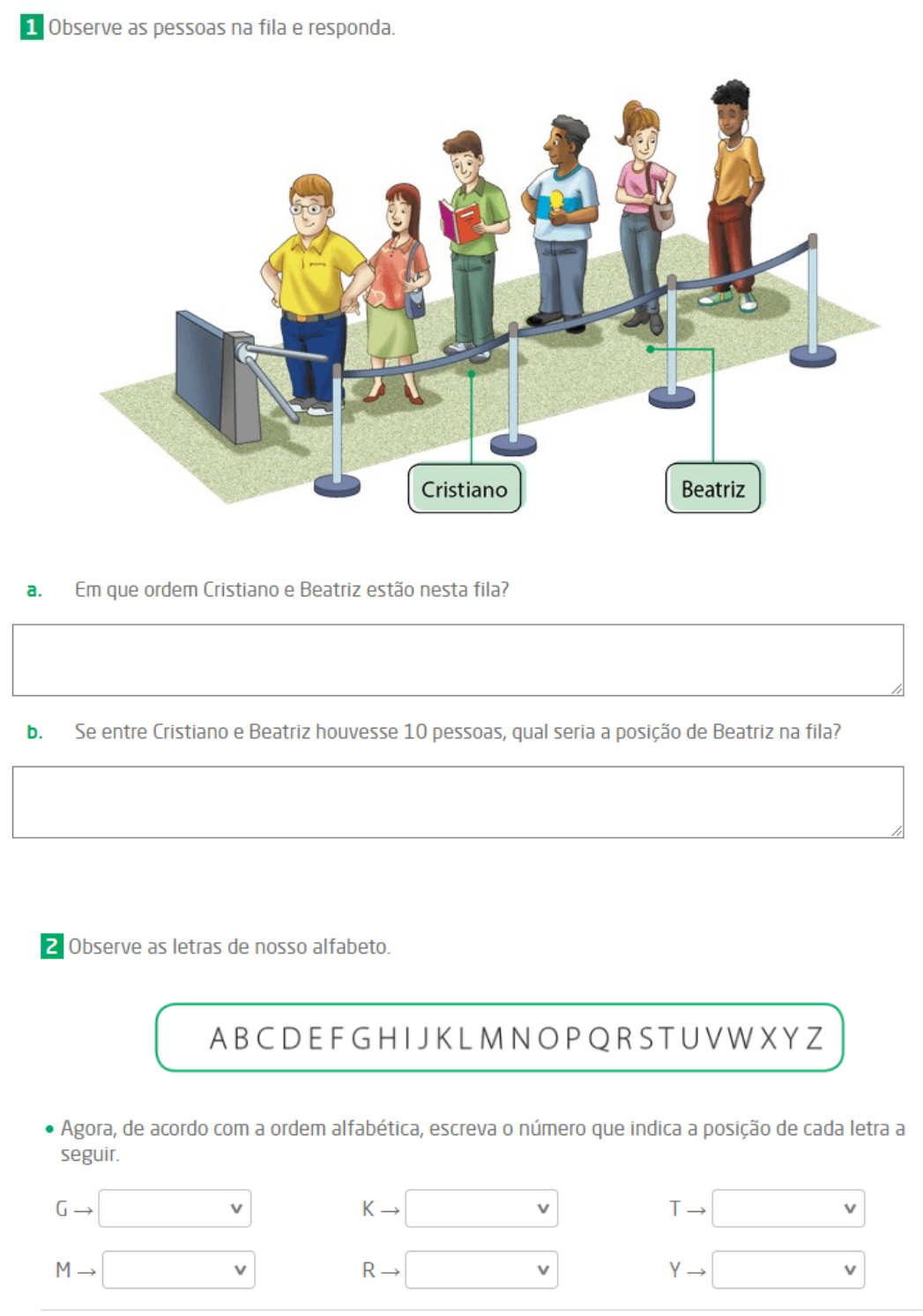 1 Observe as pessoas na fila e responda.

Cristiano

Beatriz

a. Em que ordem Cristiano e Beatriz estão nesta fila?

b. Se entre Cristiano e Beatriz houvesse 10 pessoas, qual seria a posição de Beatriz na fila?

2 Observe as letras de nosso alfabeto.

A B C D E F G H I J K L M N O P Q R S T U V W X Y Z

• Agora, de acordo com a ordem alfabética, escreva o número que indica a posição de cada letra a seguir.

G →
K →
T →
M →
R →
Y →