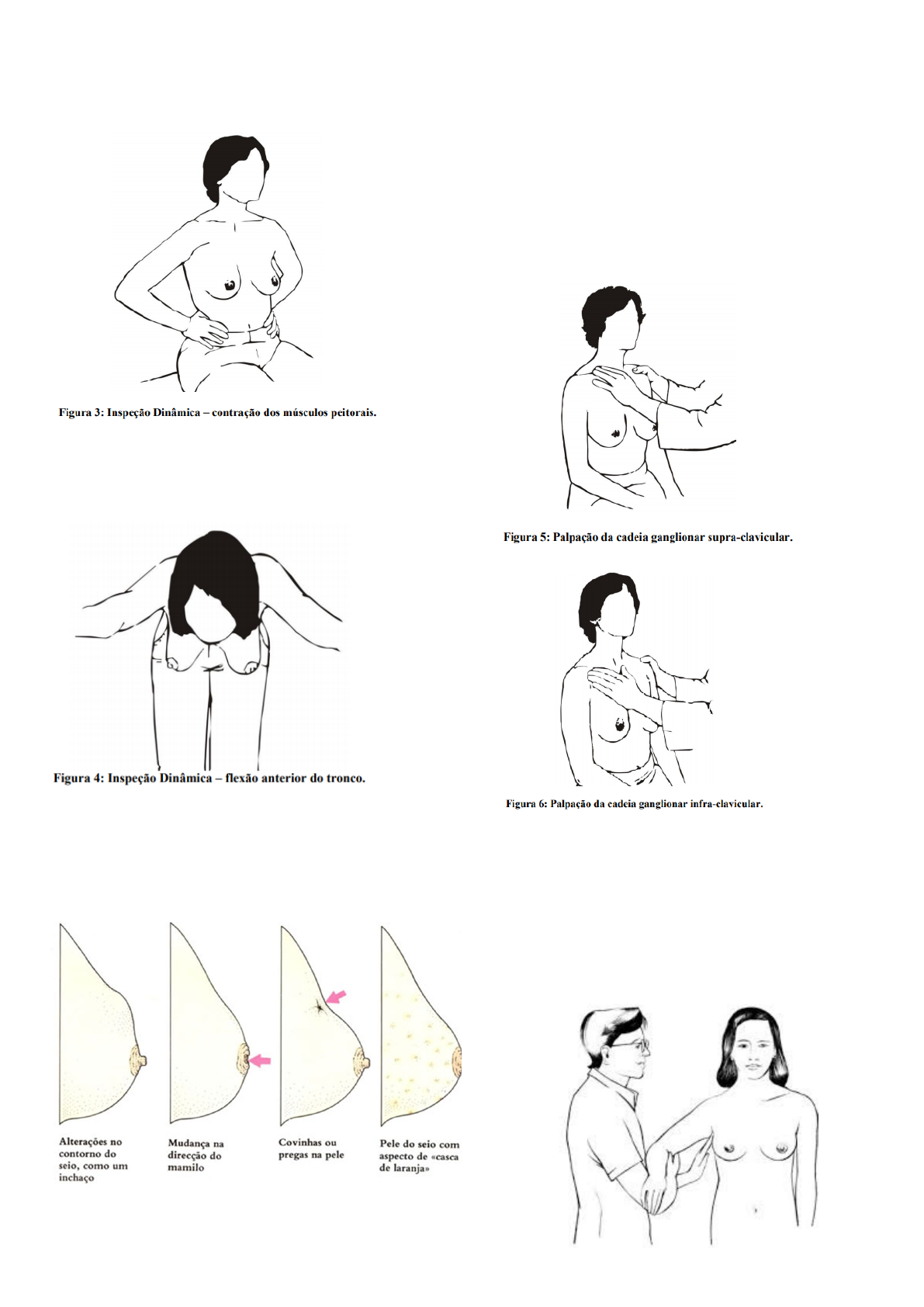 Figura 3: Inspeção Dinâmica – contração dos músculos peitorais.

Figura 4: Inspeção Dinâmica – flexão anterior do tronco.

Figura 5: Palpação da cadeia ganglionar supra-clavicular.

Figura 6: Palpação da cadeia ganglionar infra-clavicular.

Alterações no contorno do seio, como um inchaço

Mudança na direcção do mamilo

Covinhas ou pregas na pele

Pele do seio com aspecto de «casca de laranja»