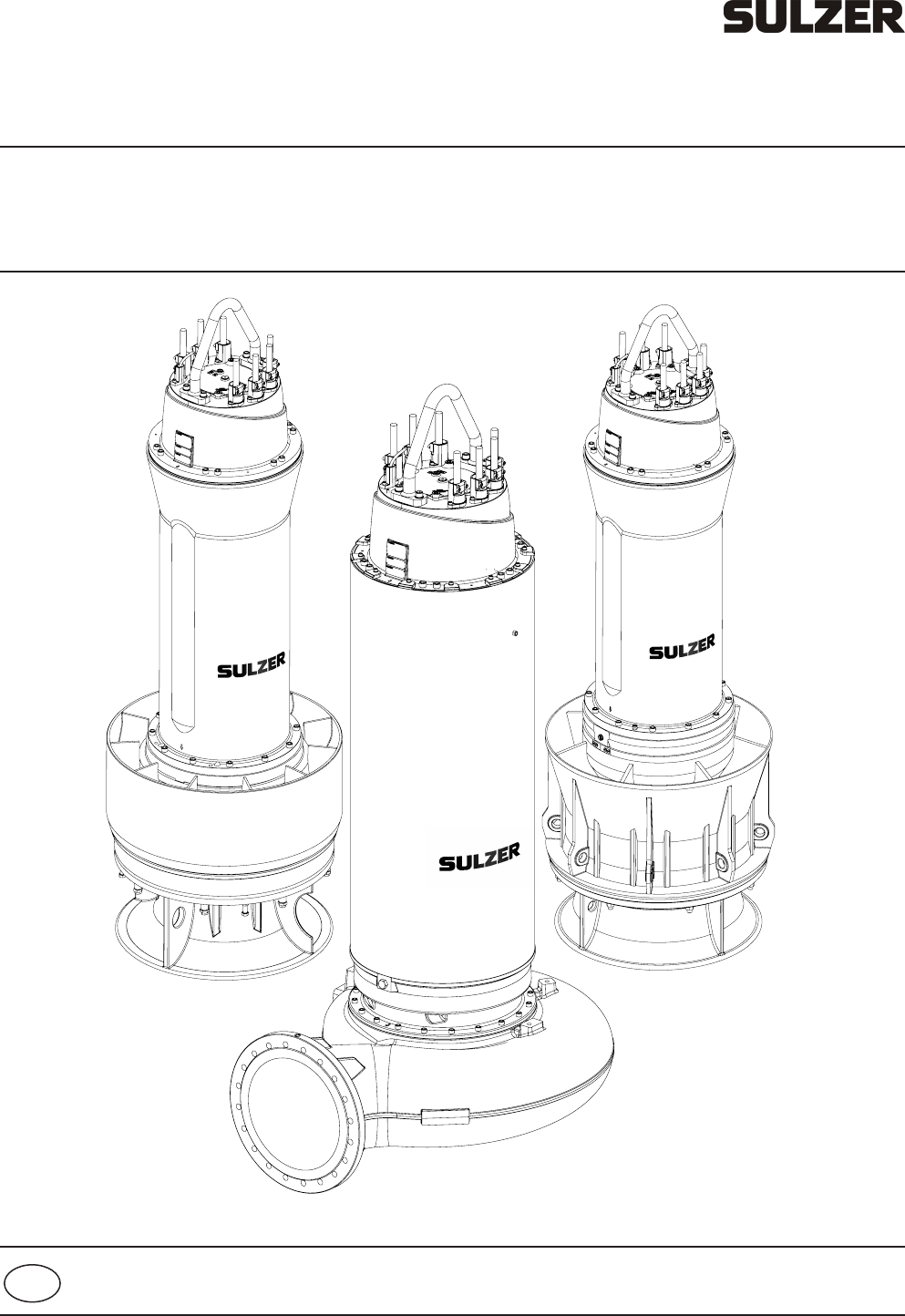 SULZER

SULZER

SULZER

SULZER