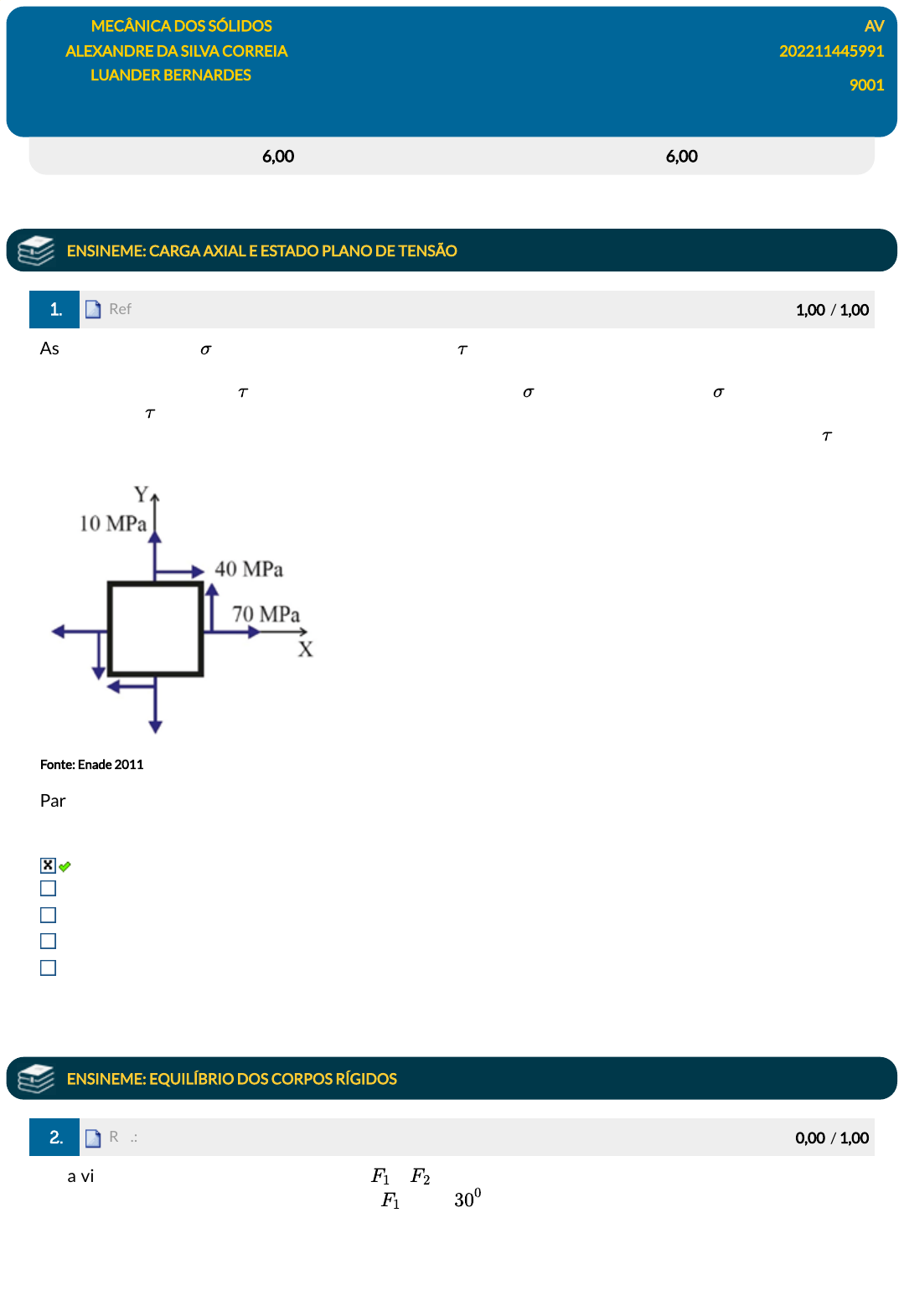 MECÂNICA DOS SÓLIDOS
ALEXANDRE DA SILVA CORREIA
LUANDER BERNARDES

AV
202211445991
9001

6,00

6,00

ENSINEME: CARGA AXIAL E ESTADO PLANO DE TENSÃO

1.

Ref

1,00 / 1,00

As $\sigma$ $\tau$

$\tau$ $\sigma$ $\sigma$
$\tau$
$\tau$

Y
10 MPa
40 MPa
70 MPa
X

Fonte: Enade 2011

Par

ENSINEME: EQUILÍBRIO DOS CORPOS RÍGIDOS

2.

R .:

0,00 / 1,00

a vi $F_1$ $F_2$
$F_1$ $30^0$