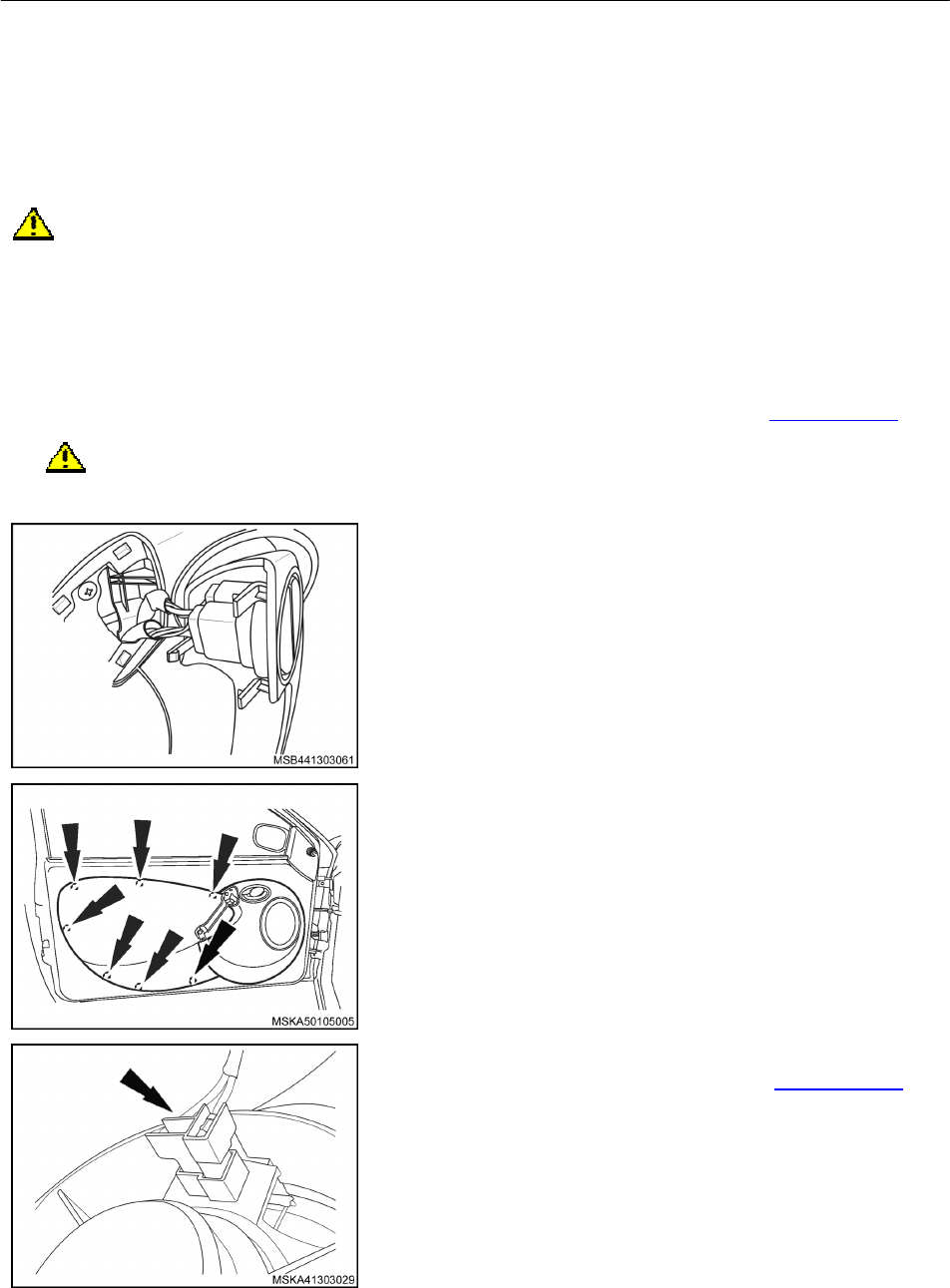 MSB441303061

MSKA50105005

MSKA41303029