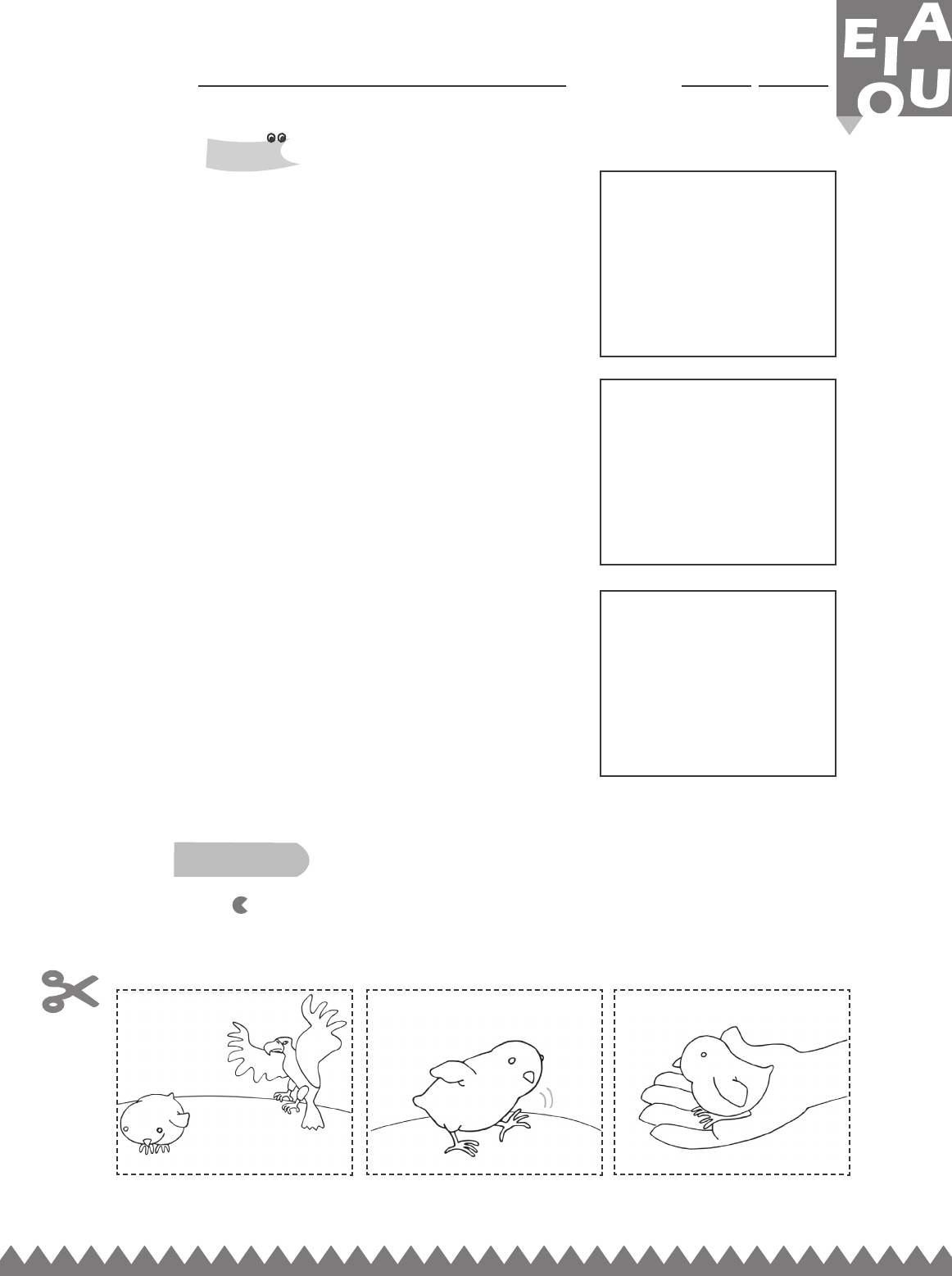 E I A
O U