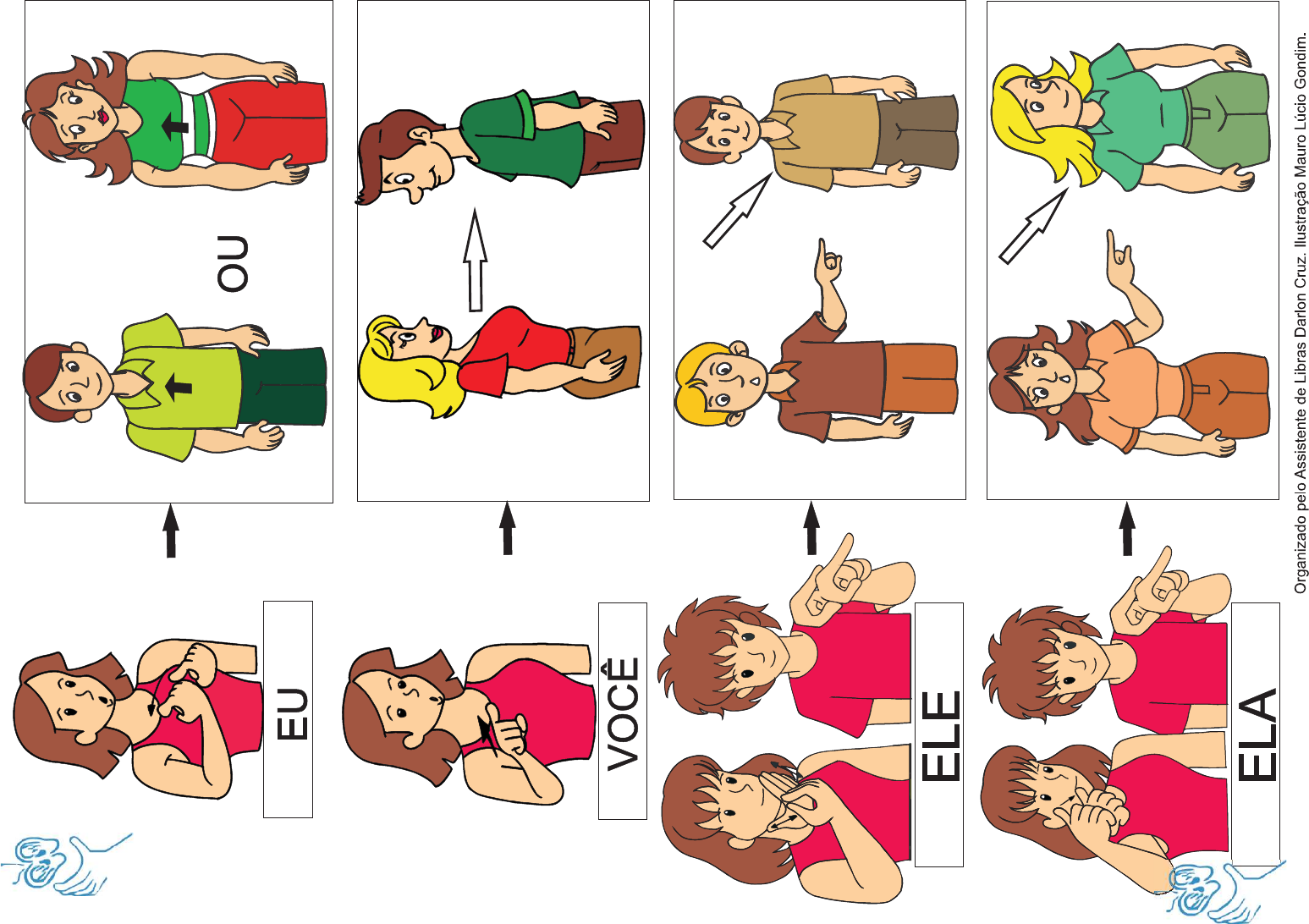 EU

OU

VOCÊ

ELE

ELA

Organizado pelo Assistente de Libras Darlon Cruz. Ilustração Mauro Lúcio Gondim.