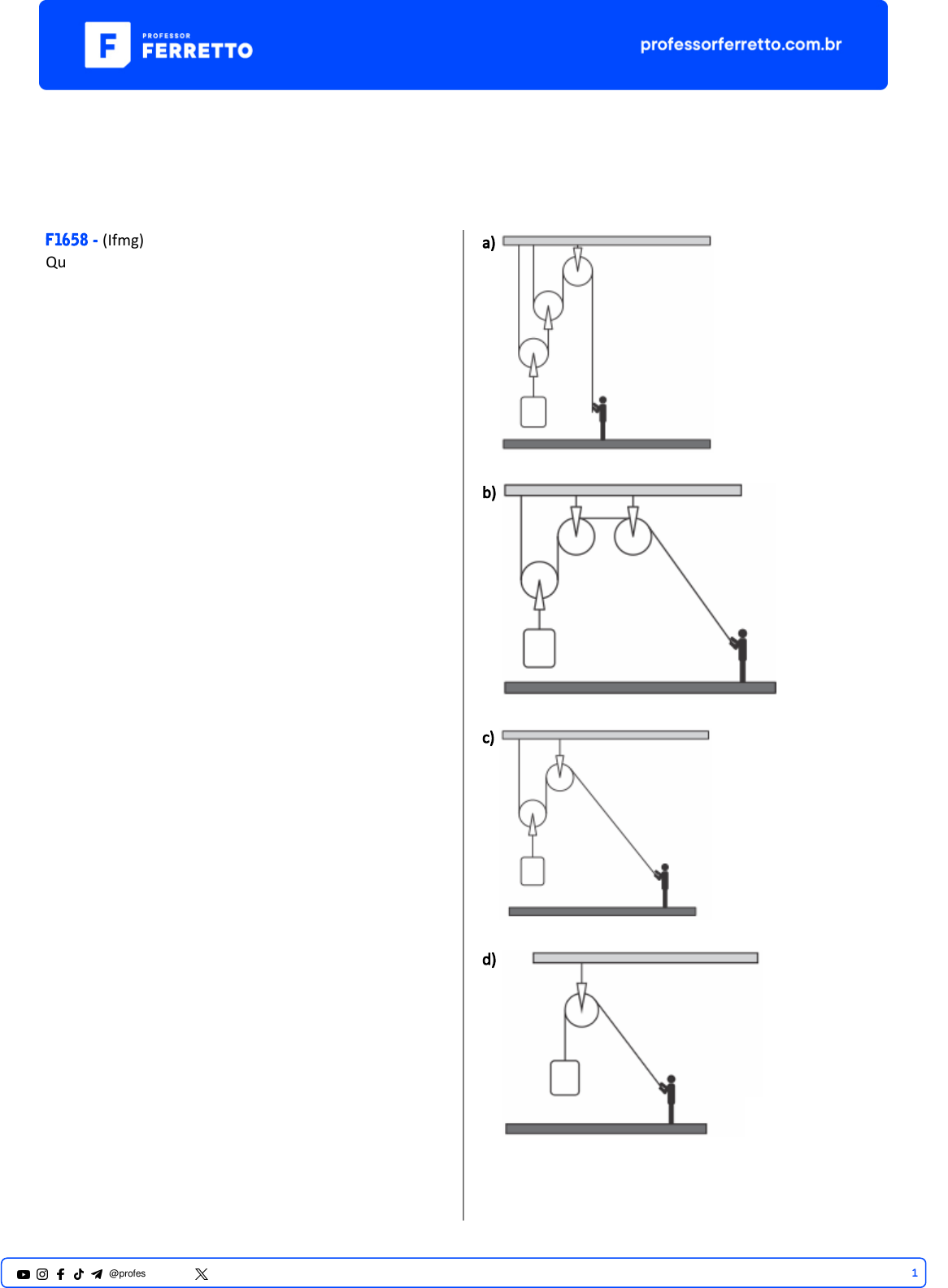 PROFESSOR
FERRETTO

professorferretto.com.br

F1658 - (Ifmg)
Qu

a)

b)

c)

d)

@profes

1