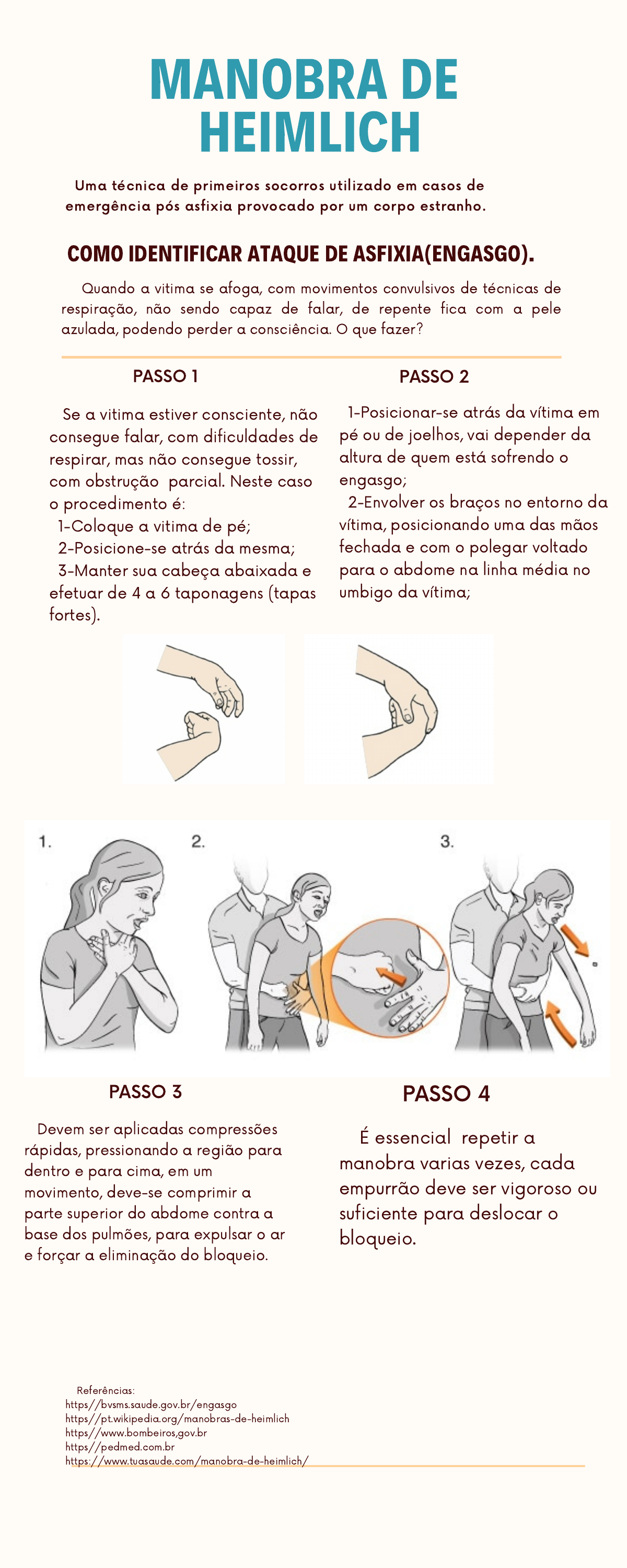 MANOBRA DE HEIMLICH

Uma técnica de primeiros socorros utilizado em casos de emergência pós asfixia provocado por um corpo estranho.

COMO IDENTIFICAR ATAQUE DE ASFIXIA(ENGASGO).

Quando a vitima se afoga, com movimentos convulsivos de técnicas de respiração, não sendo capaz de falar, de repente fica com a pele azulada, podendo perder a consciência. O que fazer?

PASSO 1

Se a vitima estiver consciente, não consegue falar, com dificuldades de respirar, mas não consegue tossir, com obstrução parcial. Neste caso o procedimento é:
1-Coloque a vitima de pé;
2-Posicione-se atrás da mesma;
3-Manter sua cabeça abaixada e efetuar de 4 a 6 taponagens (tapas fortes).

PASSO 2

1-Posicionar-se atrás da vítima em pé ou de joelhos, vai depender da altura de quem está sofrendo o engasgo;
2-Envolver os braços no entorno da vítima, posicionando uma das mãos fechada e com o polegar voltado para o abdome na linha média no umbigo da vítima;

1.
2.
3.

PASSO 3

Devem ser aplicadas compressões rápidas, pressionando a região para dentro e para cima, em um movimento, deve-se comprimir a parte superior do abdome contra a base dos pulmões, para expulsar o ar e forçar a eliminação do bloqueio.

PASSO 4

É essencial repetir a manobra varias vezes, cada empurrão deve ser vigoroso ou suficiente para deslocar o bloqueio.

Referências:
https//bvsms.saude.gov.br/engasgo
https//pt.wikipedia.org/manobras-de-heimlich
https//www.bombeiros,gov.br
https//pedmed.com.br
https://www.tuasaude.com/manobra-de-heimlich/