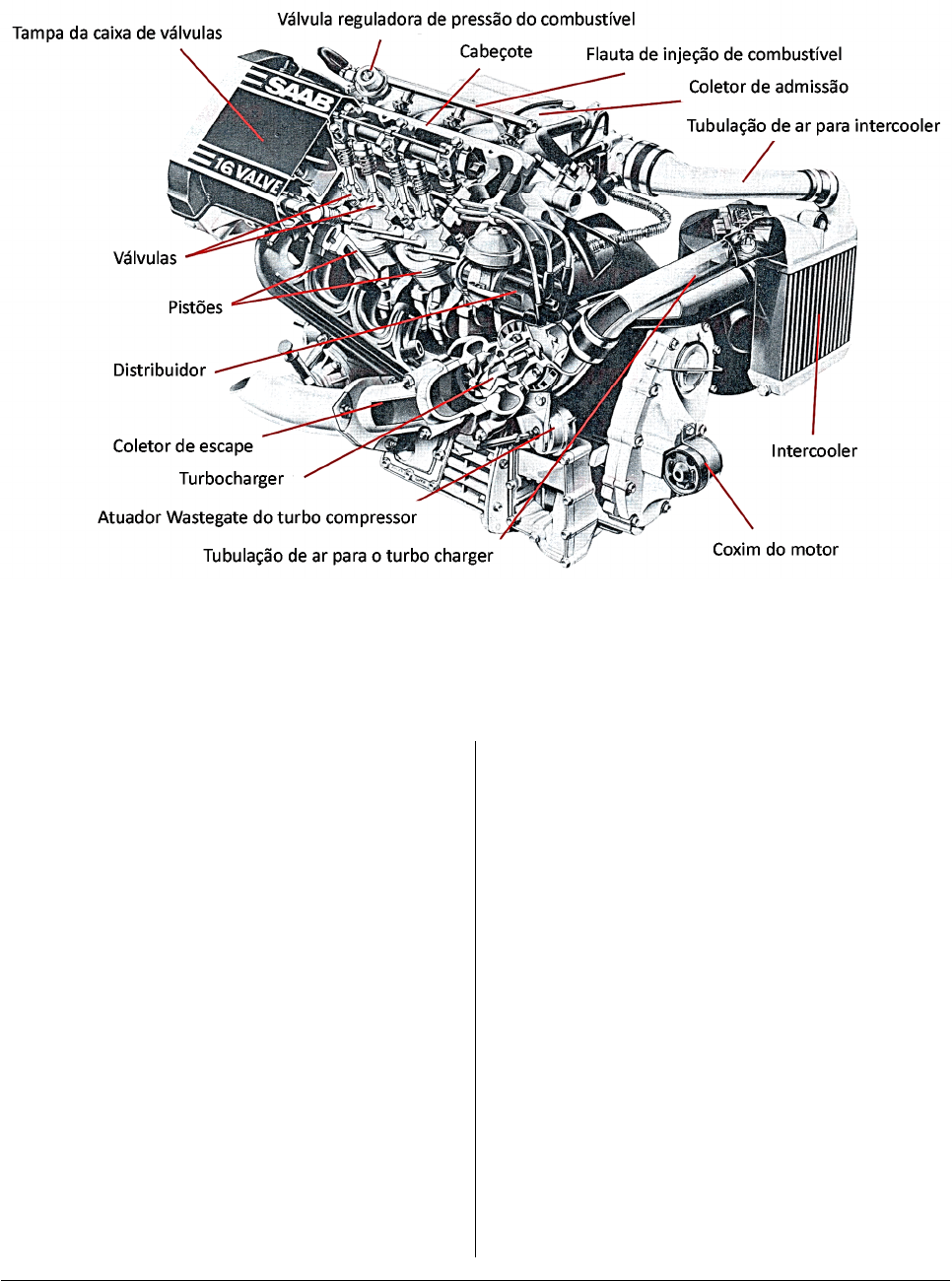 Tampa da caixa de válvulas

Válvula reguladora de pressão do combustível

Cabeçote

Flauta de injeção de combustível

Coletor de admissão

Tubulação de ar para intercooler

SAAB

16 VALVE

Válvulas

Pistões

Distribuidor

Coletor de escape

Turbocharger

Atuador Wastegate do turbo compressor

Tubulação de ar para o turbo charger

Intercooler

Coxim do motor