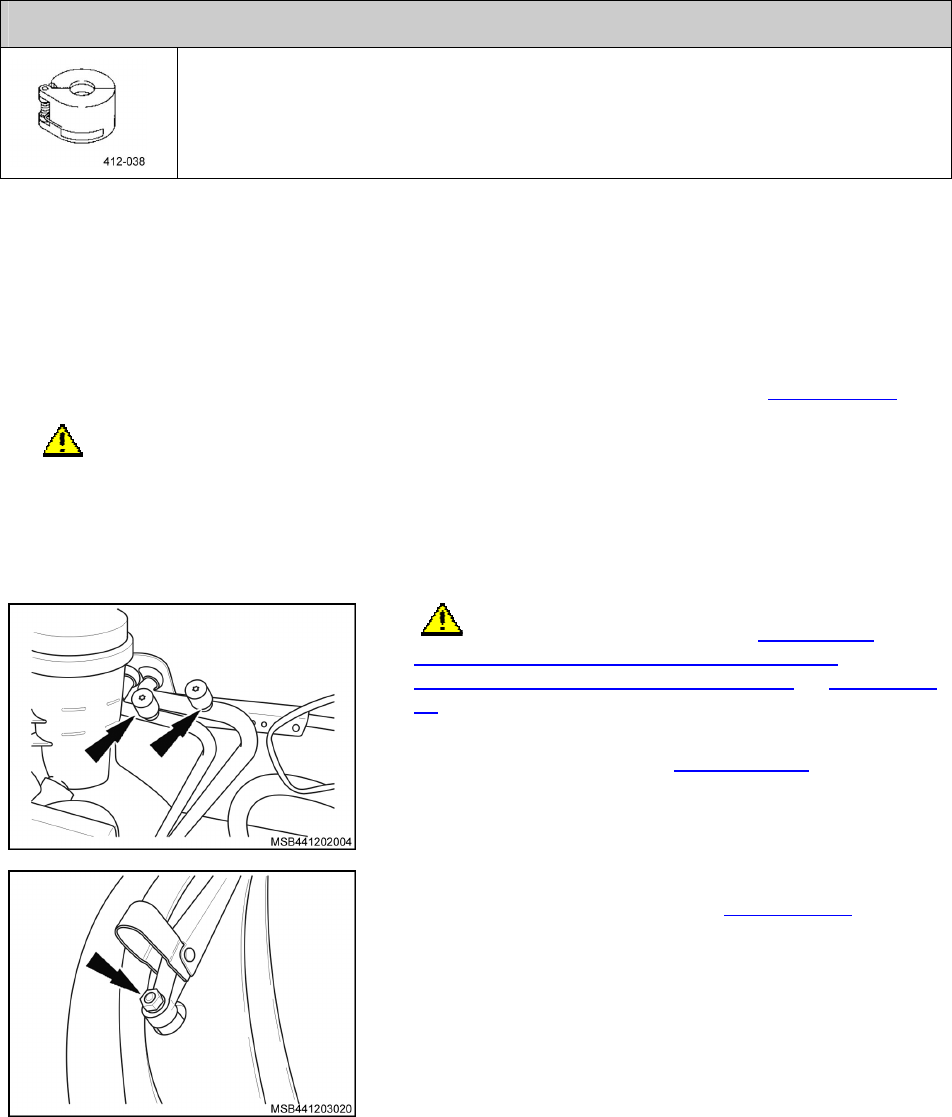 412-038

MSB441202004

MSB441203020