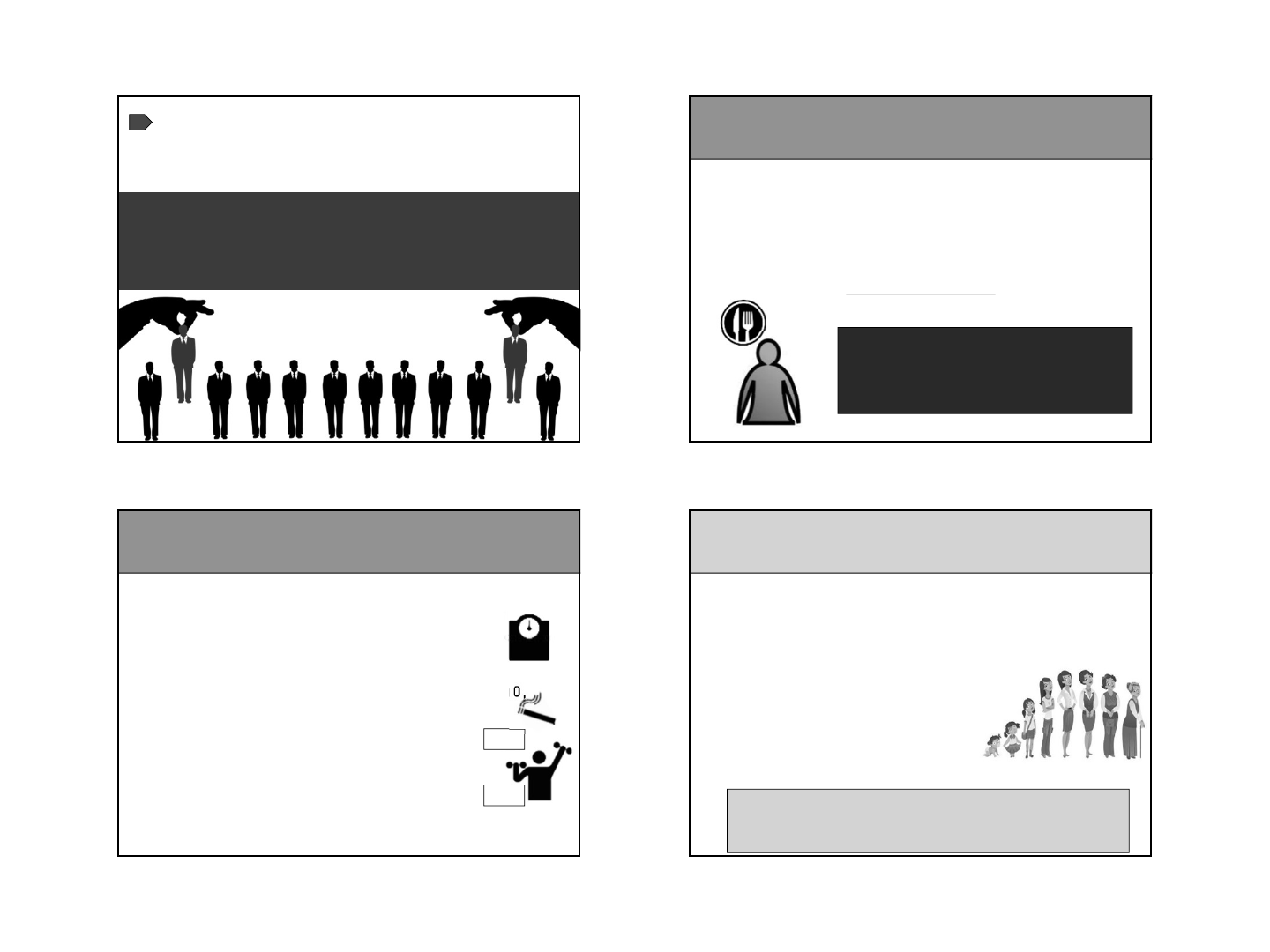 0