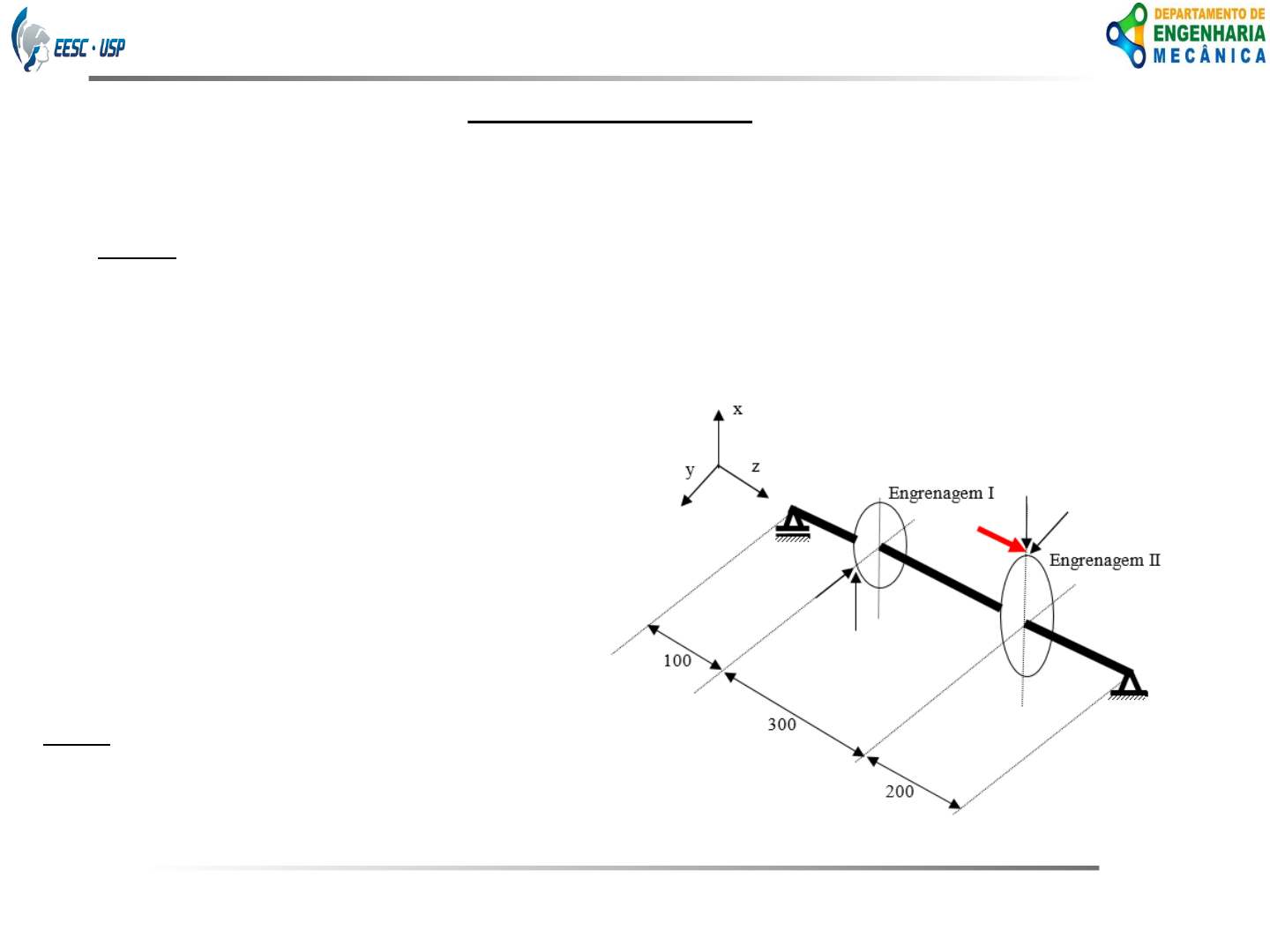 EESC · USP

DEPARTAMENTO DE
ENGENHARIA
MECÂNICA

x
y
z
Engrenagem I
Engrenagem II
100
300
200