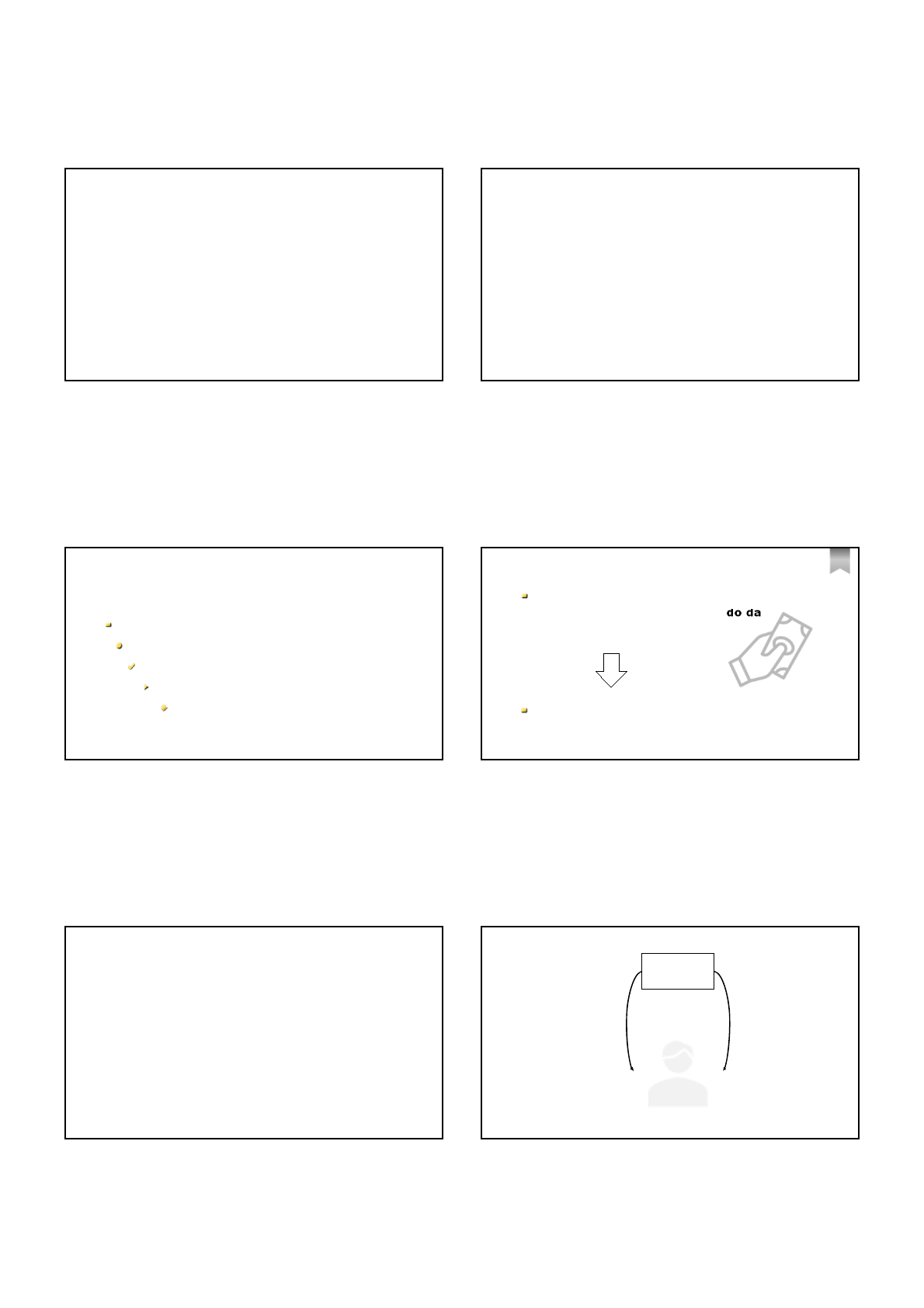 do da