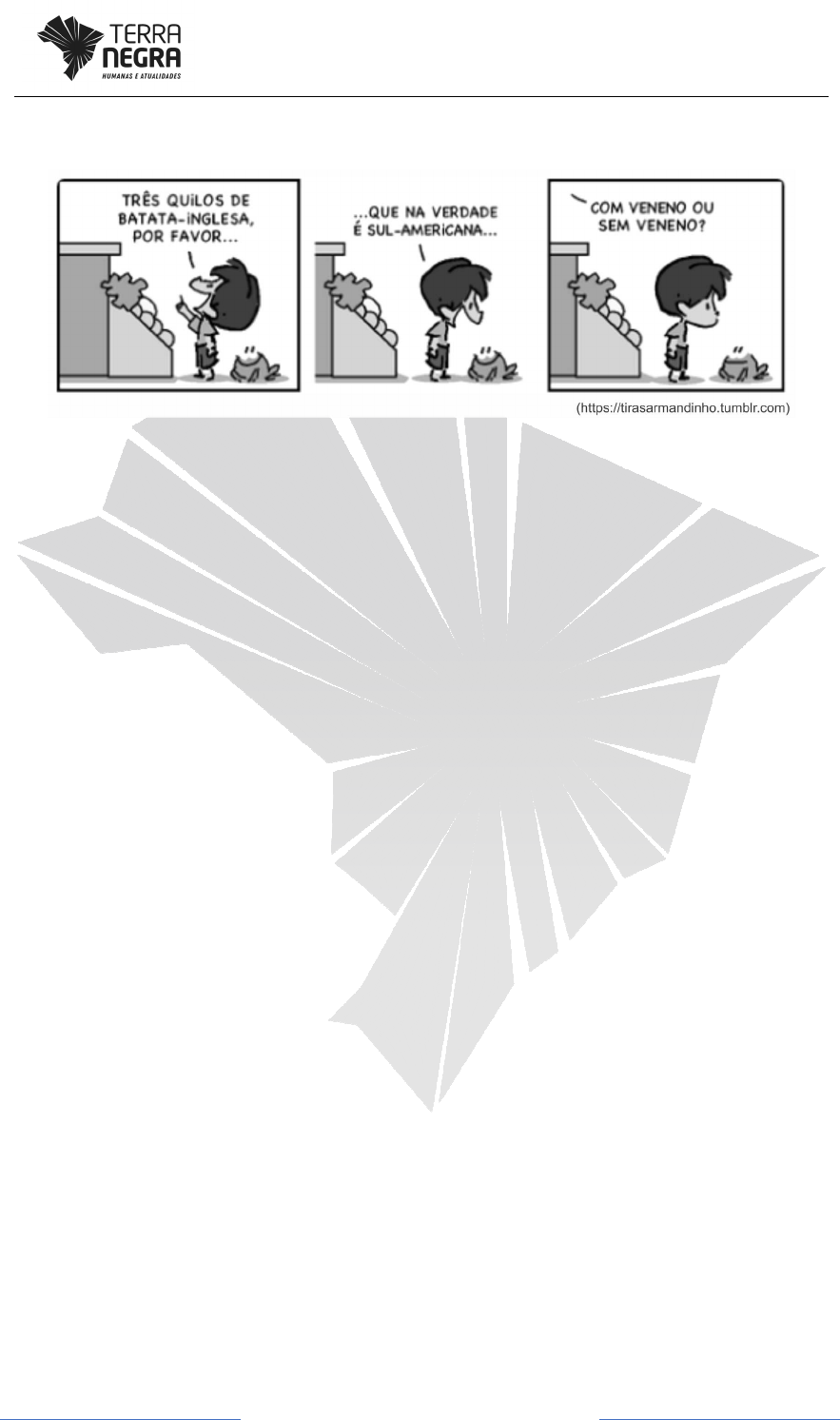 TERRA NEGRA
HUMANAS E ATUALIDADES

TRÊS QUILOS DE BATATA-INGLESA, POR FAVOR...

...QUE NA VERDADE É SUL-AMERICANA...

COM VENENO OU SEM VENENO?

(https://tirasarmandinho.tumblr.com)