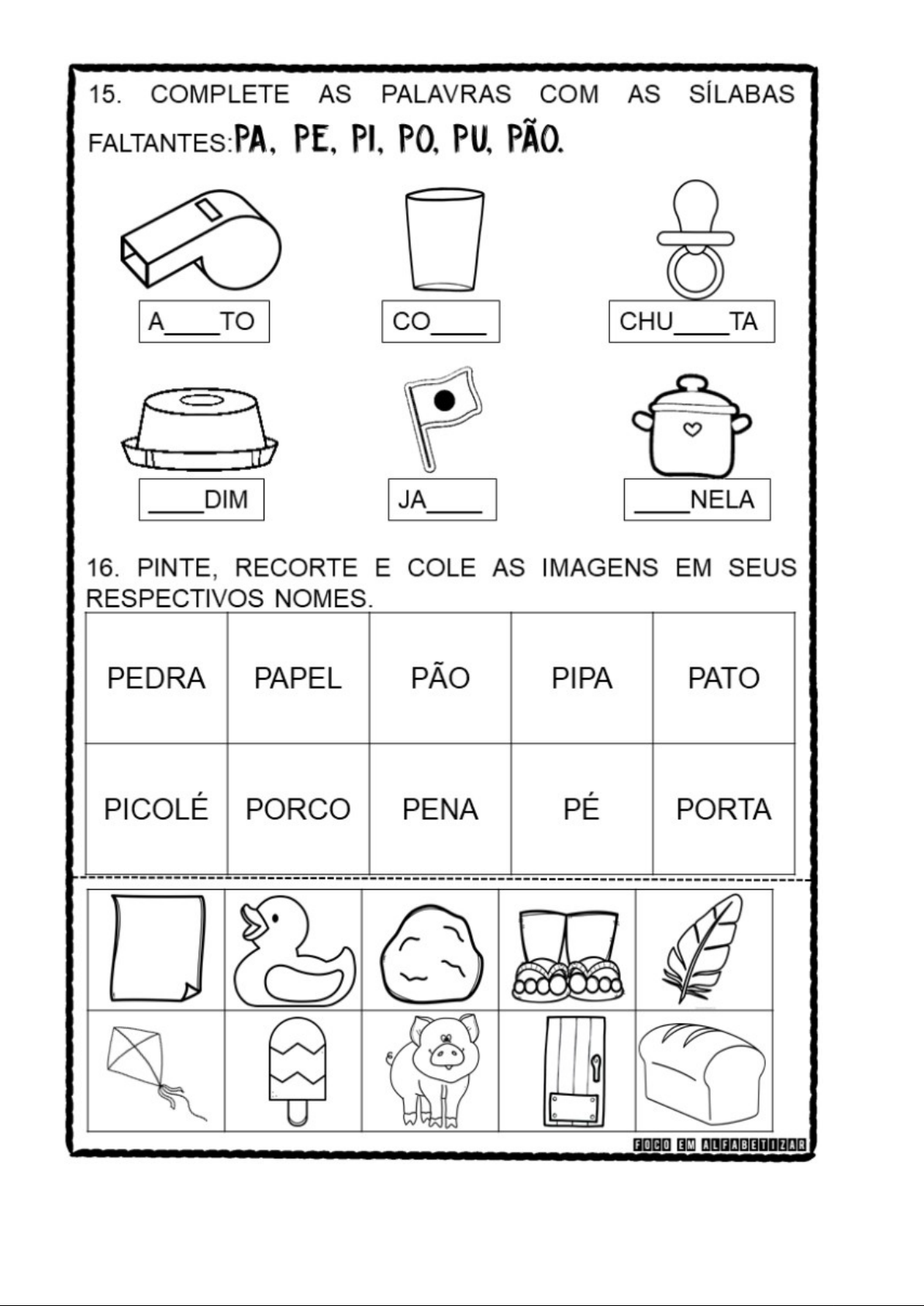 15. COMPLETE AS PALAVRAS COM AS SÍLABAS FALTANTES: PA, PE, PI, PO, PU, PÃO.

A____TO

CO____

CHU____TA

____DIM

JA____

____NELA

16. PINTE, RECORTE E COLE AS IMAGENS EM SEUS RESPECTIVOS NOMES.

| PEDRA | PAPEL | PÃO | PIPA | PATO |
|---|---|---|---|---|
| PICOLÉ | PORCO | PENA | PÉ | PORTA |

FOCO EM ALFABETIZAR