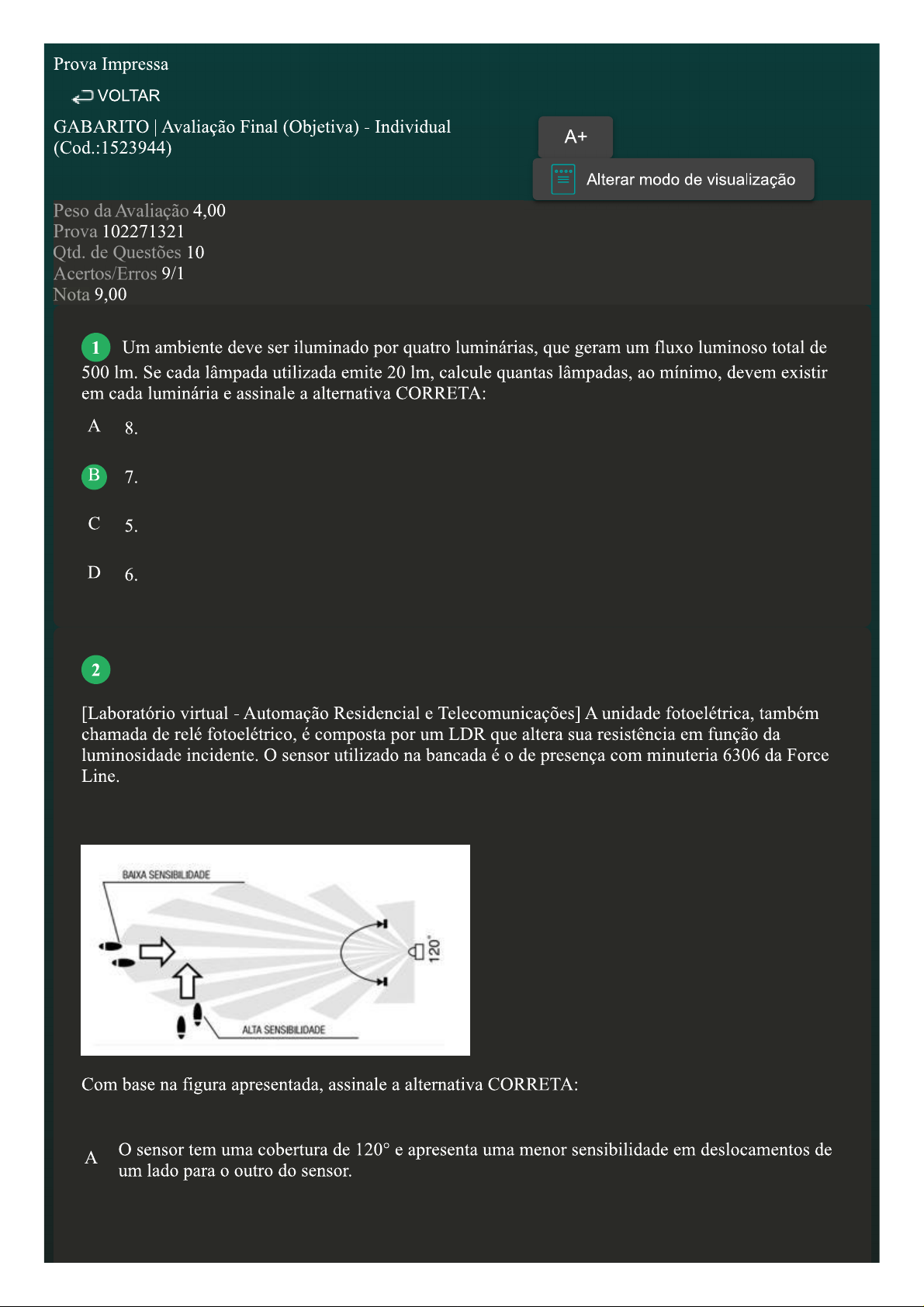 Prova Impressa

VOLTAR

GABARITO | Avaliação Final (Objetiva) - Individual (Cod.:1523944)

A+

Alterar modo de visualização

Peso da Avaliação 4,00
Prova 102271321
Qtd. de Questões 10
Acertos/Erros 9/1
Nota 9,00

1 Um ambiente deve ser iluminado por quatro luminárias, que geram um fluxo luminoso total de 500 lm. Se cada lâmpada utilizada emite 20 lm, calcule quantas lâmpadas, ao mínimo, devem existir em cada luminária e assinale a alternativa CORRETA:

A 8.

B 7.

C 5.

D 6.

2

[Laboratório virtual - Automação Residencial e Telecomunicações] A unidade fotoelétrica, também chamada de relé fotoelétrico, é composta por um LDR que altera sua resistência em função da luminosidade incidente. O sensor utilizado na bancada é o de presença com minuteria 6306 da Force Line.

BAIXA SENSIBILIDADE
120°
ALTA SENSIBILIDADE

Com base na figura apresentada, assinale a alternativa CORRETA:

A O sensor tem uma cobertura de 120° e apresenta uma menor sensibilidade em deslocamentos de um lado para o outro do sensor.