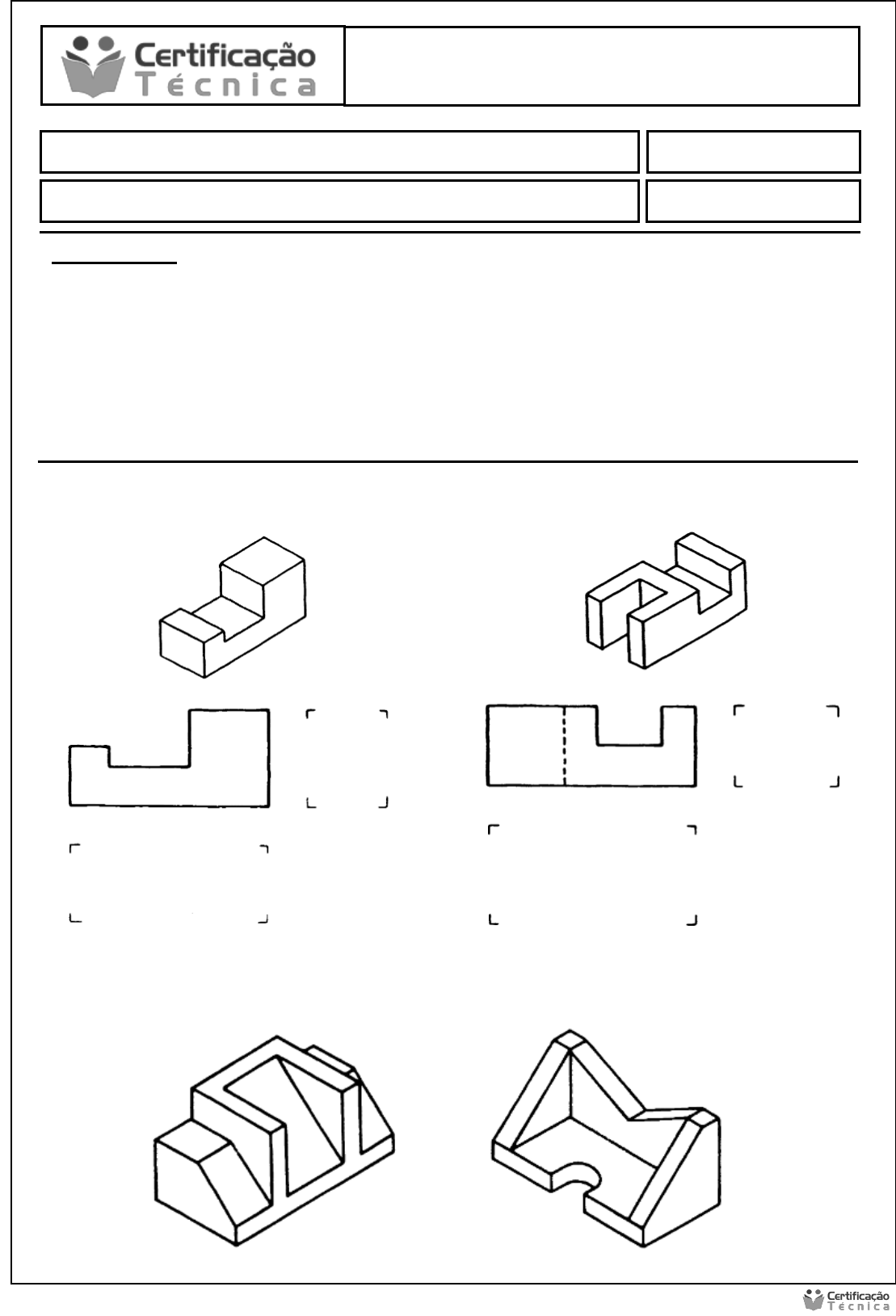 Certificação
Técnica

Certificação
Técnica