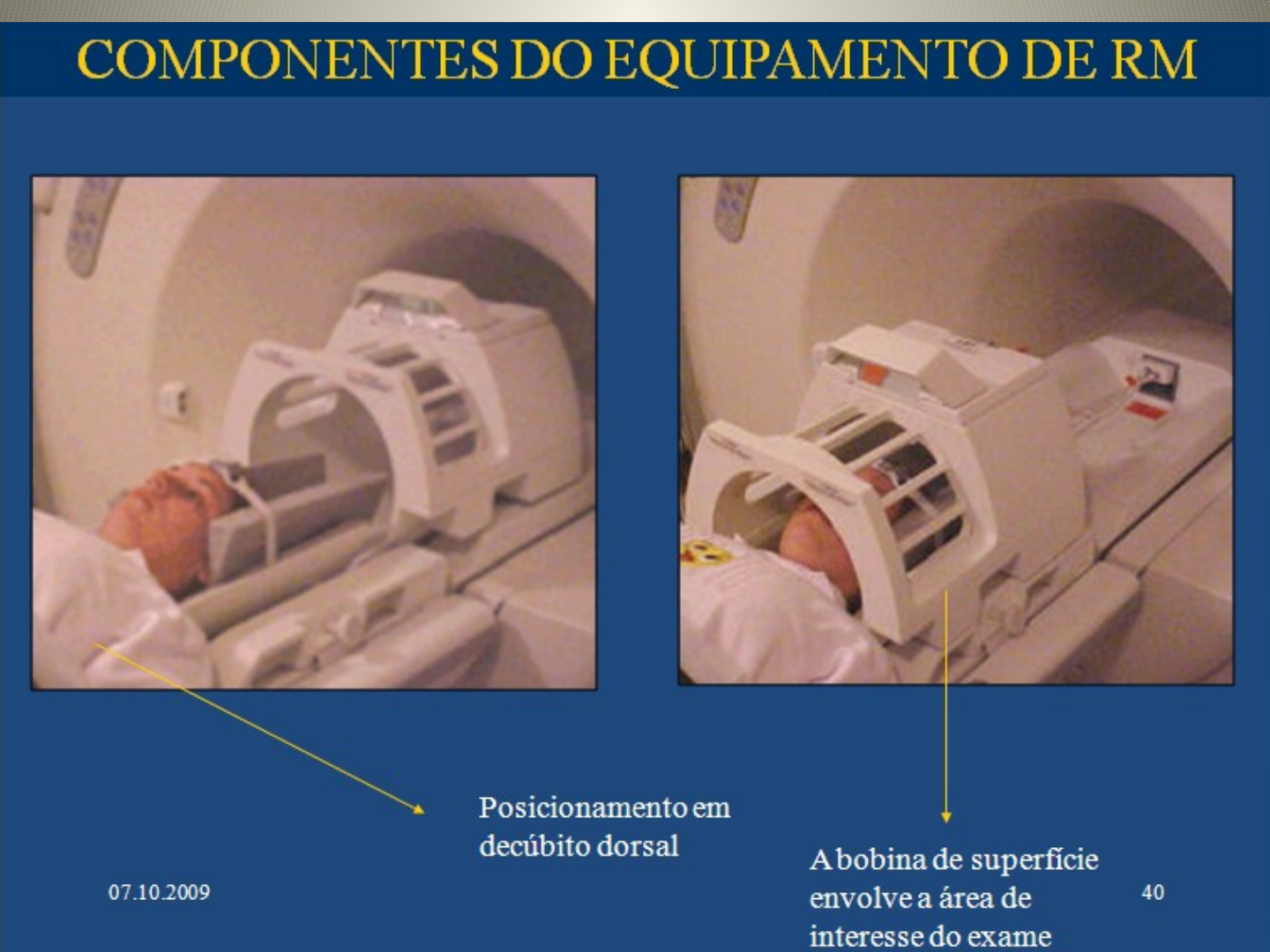 COMPONENTES DO EQUIPAMENTO DE RM

Posicionamento em decúbito dorsal

A bobina de superfície envolve a área de interesse do exame

07.10.2009

40