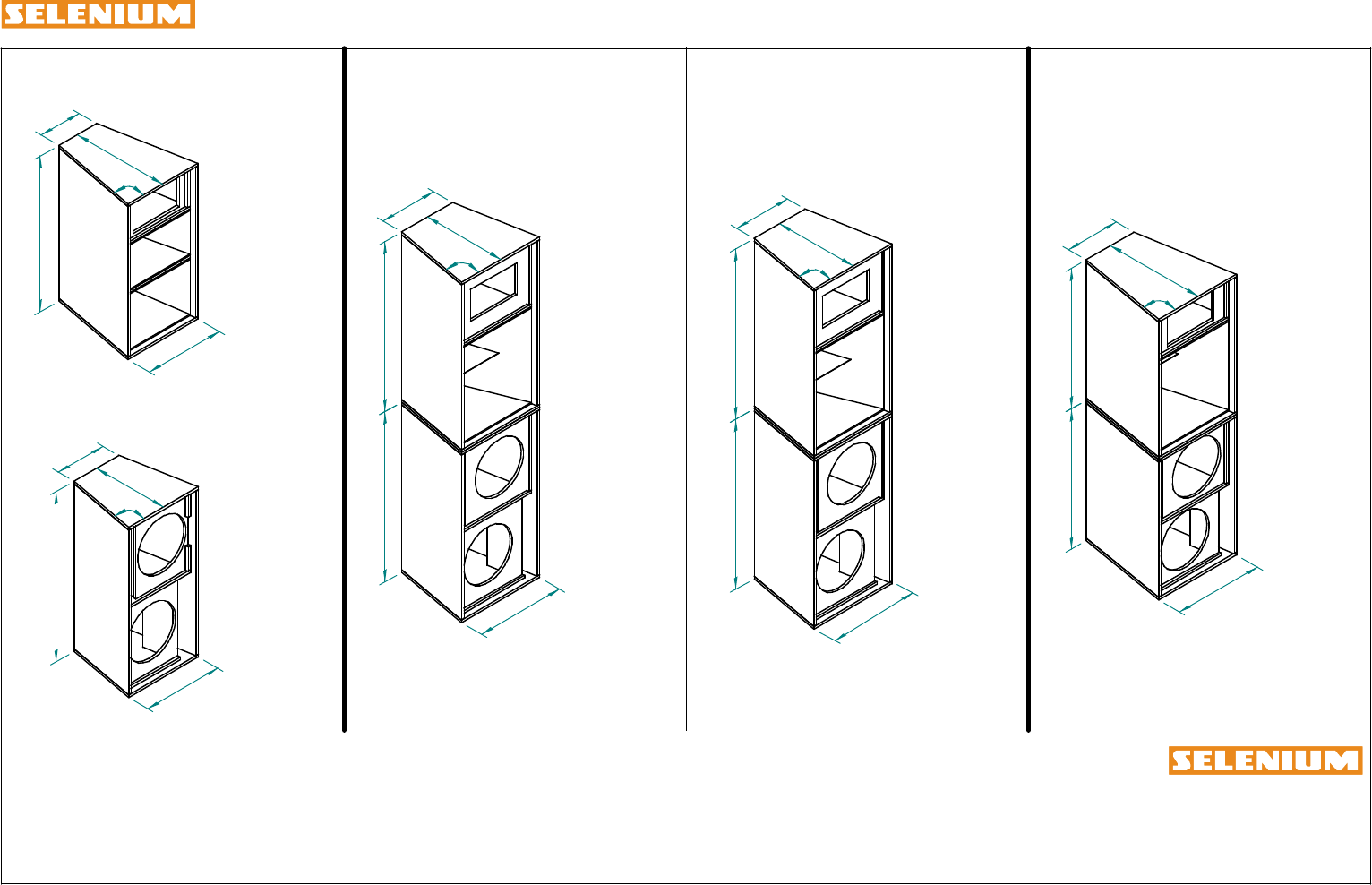 SELENIUM

SELENIUM