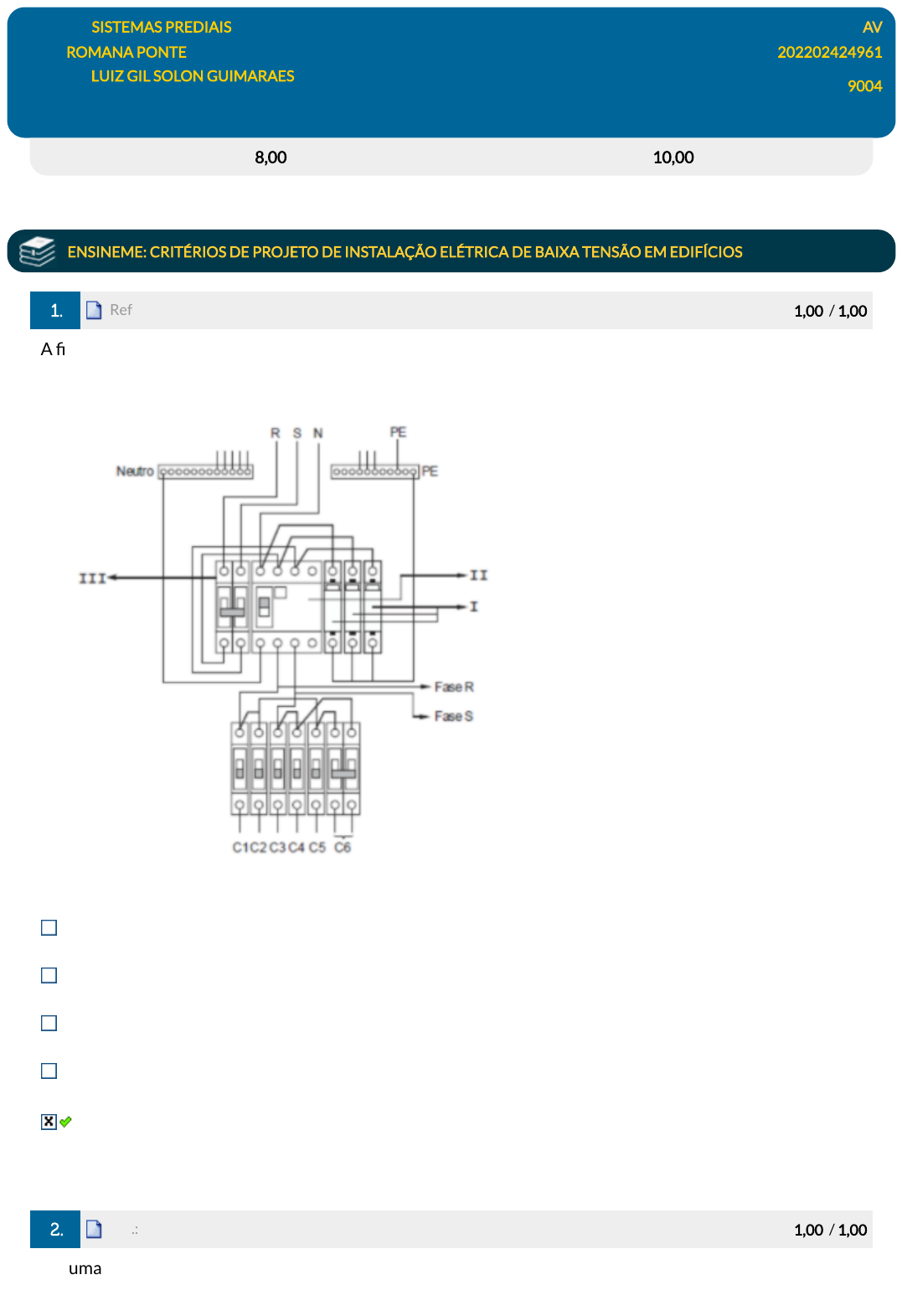 SISTEMAS PREDIAIS
ROMANA PONTE
LUIZ GIL SOLON GUIMARAES

AV
202202424961
9004

8,00

10,00

ENSINEME: CRITÉRIOS DE PROJETO DE INSTALAÇÃO ELÉTRICA DE BAIXA TENSÃO EM EDIFÍCIOS

1. Ref 1,00 / 1,00

A fi

R S N
PE
Neutro
PE
III
II
I
Fase R
Fase S
C1 C2 C3 C4 C5 C6

2. .: 1,00 / 1,00

uma