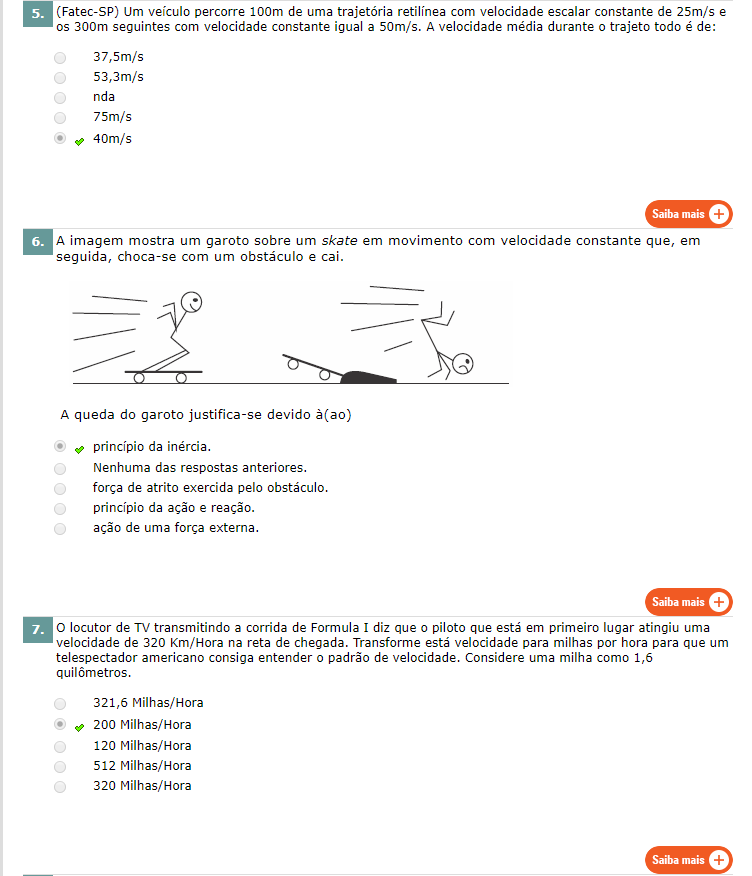 5. (Fatec-SP) Um veículo percorre 100m de uma trajetória retilínea com velocidade escalar constante de 25m/s e os 300m seguintes com velocidade constante igual a 50m/s. A velocidade média durante o trajeto todo é de:

37,5m/s
53,3m/s
nda
75m/s
40m/s

Saiba mais

6. A imagem mostra um garoto sobre um skate em movimento com velocidade constante que, em seguida, choca-se com um obstáculo e cai.

A queda do garoto justifica-se devido à(ao)

princípio da inércia.
Nenhuma das respostas anteriores.
força de atrito exercida pelo obstáculo.
princípio da ação e reação.
ação de uma força externa.

Saiba mais

7. O locutor de TV transmitindo a corrida de Formula I diz que o piloto que está em primeiro lugar atingiu uma velocidade de 320 Km/Hora na reta de chegada. Transforme está velocidade para milhas por hora para que um telespectador americano consiga entender o padrão de velocidade. Considere uma milha como 1,6 quilômetros.

321,6 Milhas/Hora
200 Milhas/Hora
120 Milhas/Hora
512 Milhas/Hora
320 Milhas/Hora

Saiba mais